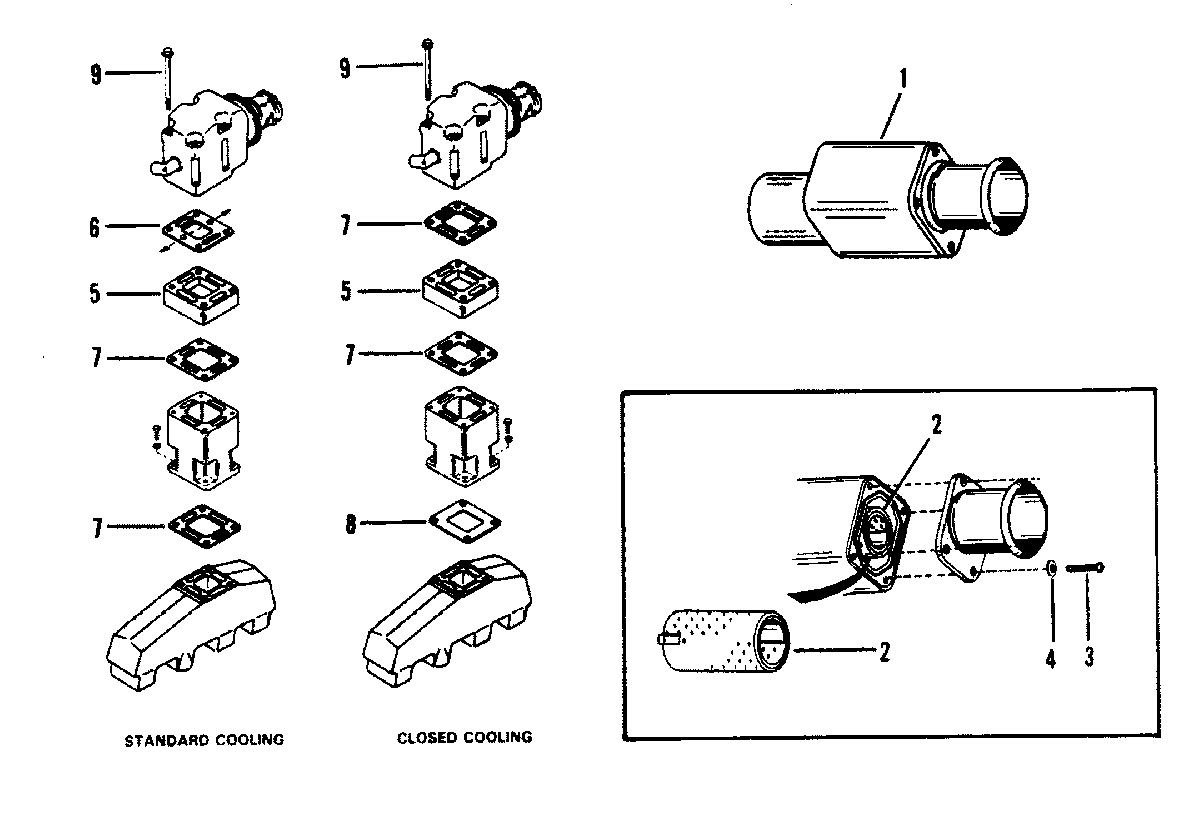 9
6
5
7
7
STANDARD COOLING

9
7
5
7
8
CLOSED COOLING

1

2
2
4
3