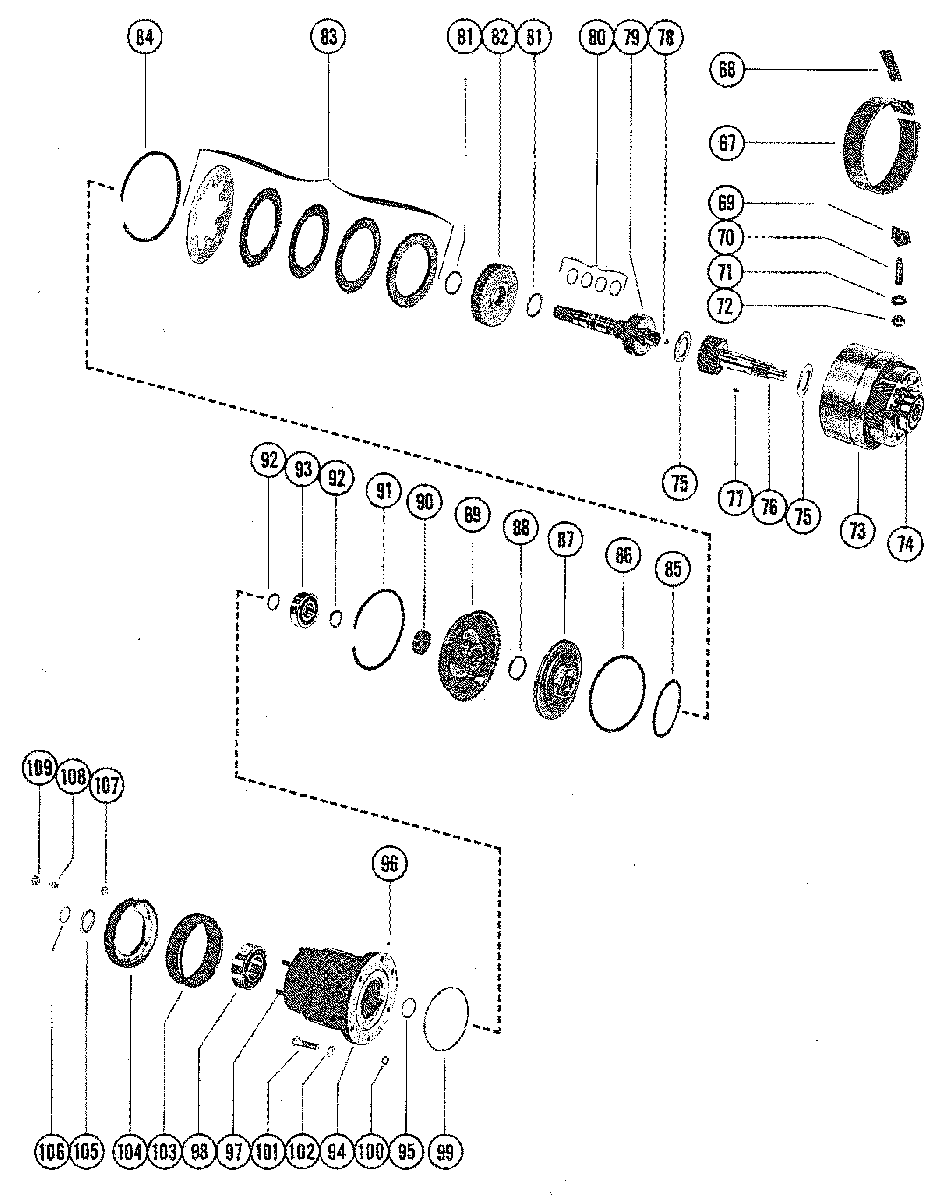 84
83
81
82
81
80
79
78
68
67
69
70
71
72
75
77
76
75
73
74
92
93
92
91
90
89
88
87
86
85
109
108
107
96
106
105
104
103
98
97
101
102
94
100
95
99