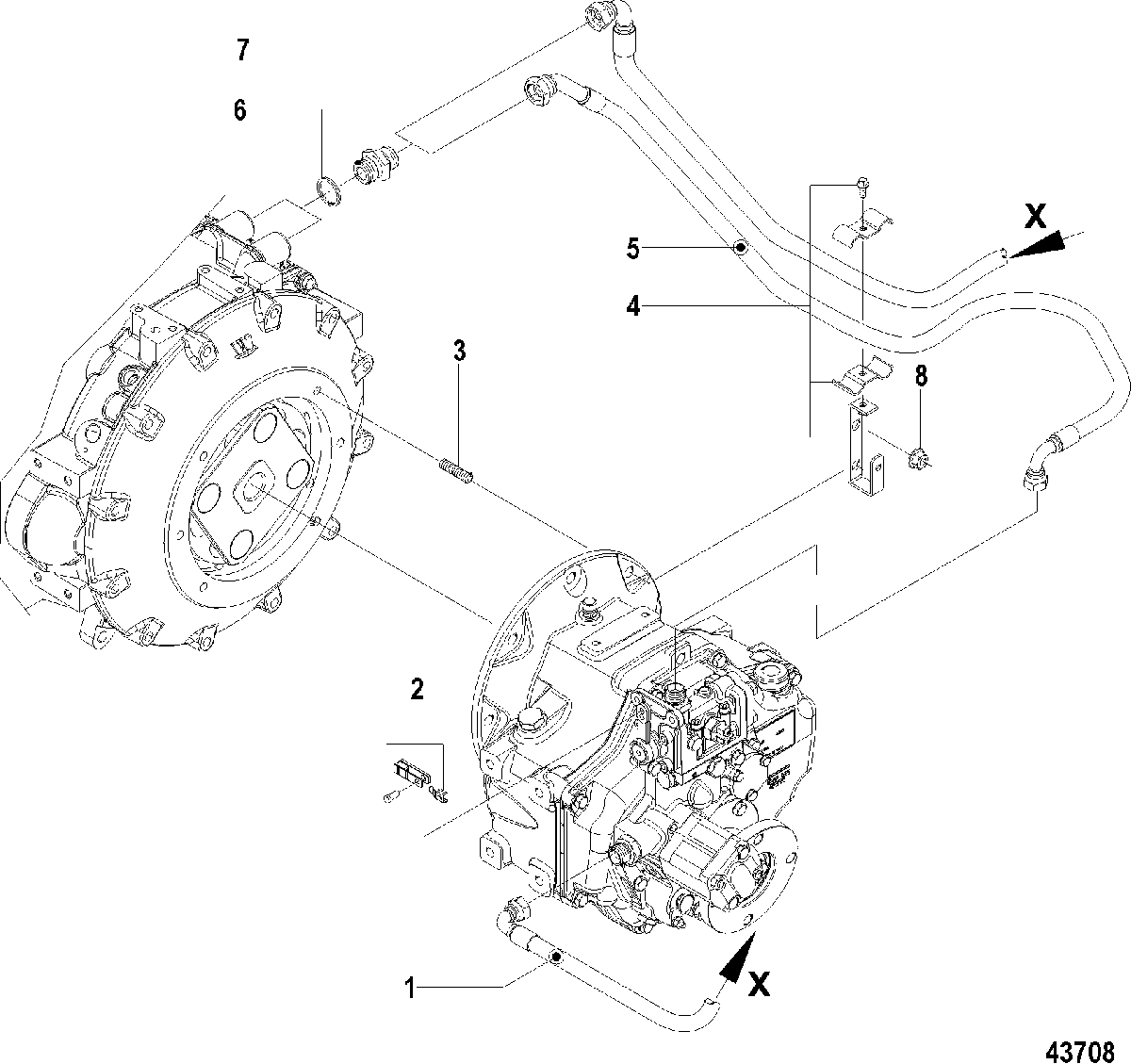 7

6

X

5

4

3

8

2

1

X

43708