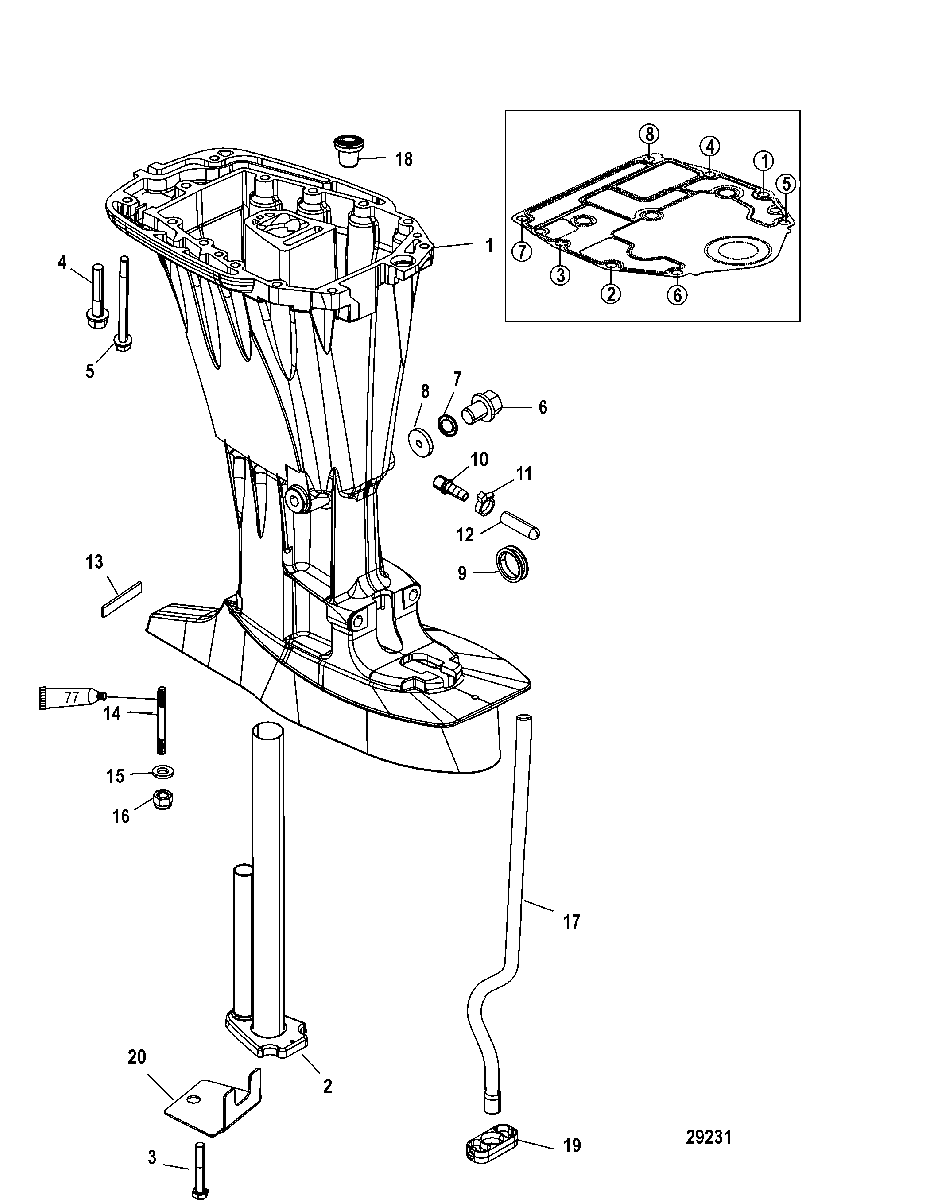 18
8
4
1
5
7
3
2
6
1
4
5
8
7
6
10
11
12
9
13
77
14
15
16
17
20
2
3
19
29231