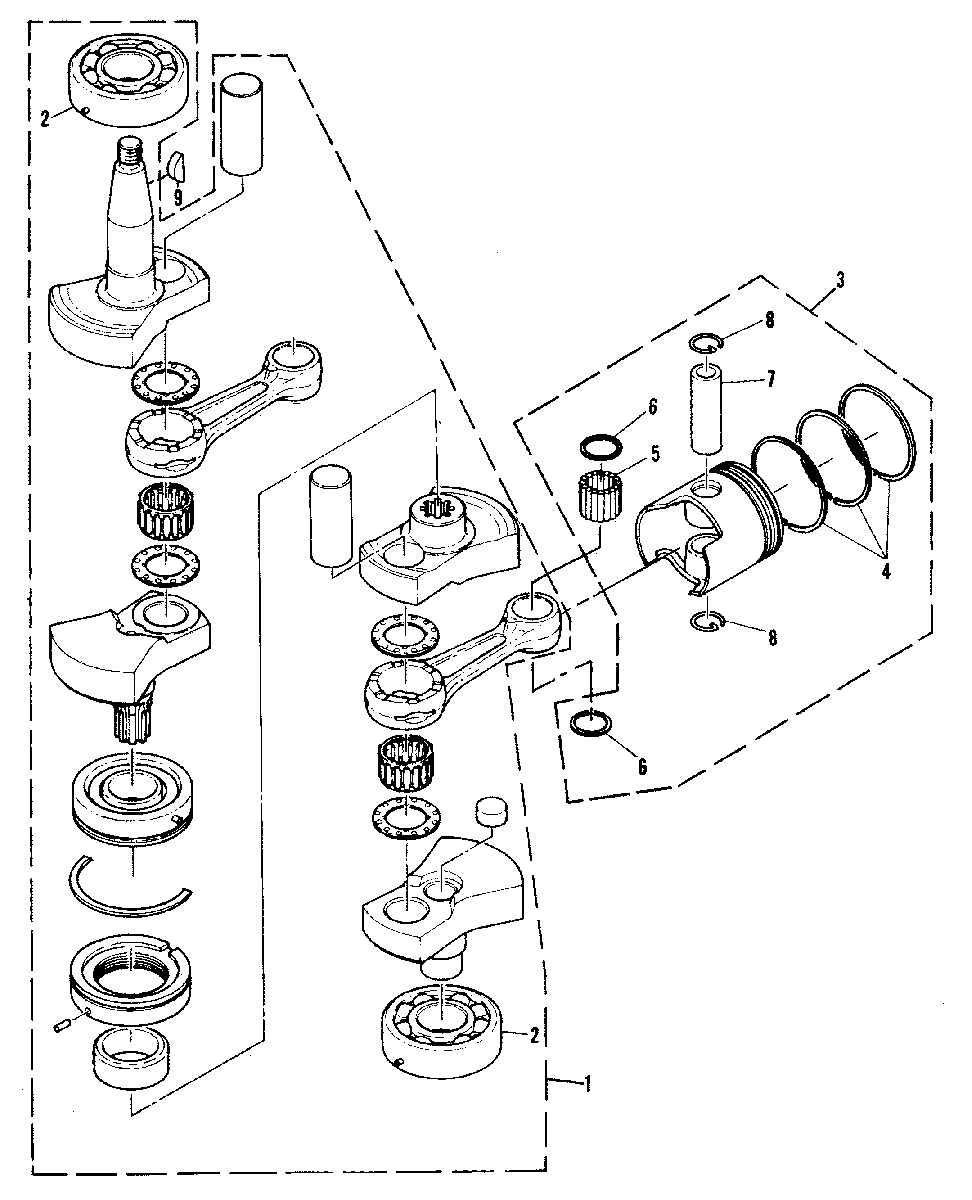 2
9
3
8
7
6
5
4
8
6
2
1