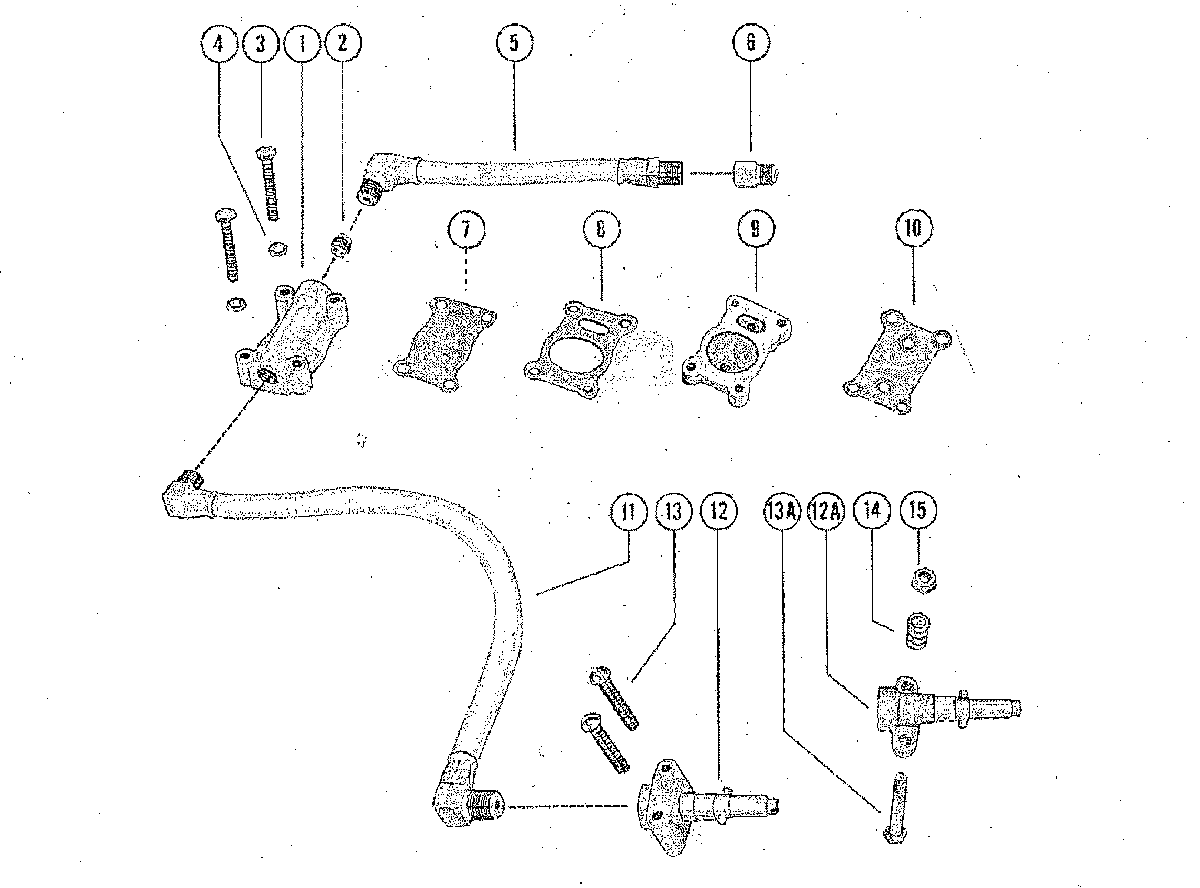 4 3 1 2 5 6

7 8 9 10

11 13 12 13A 12A 14 15