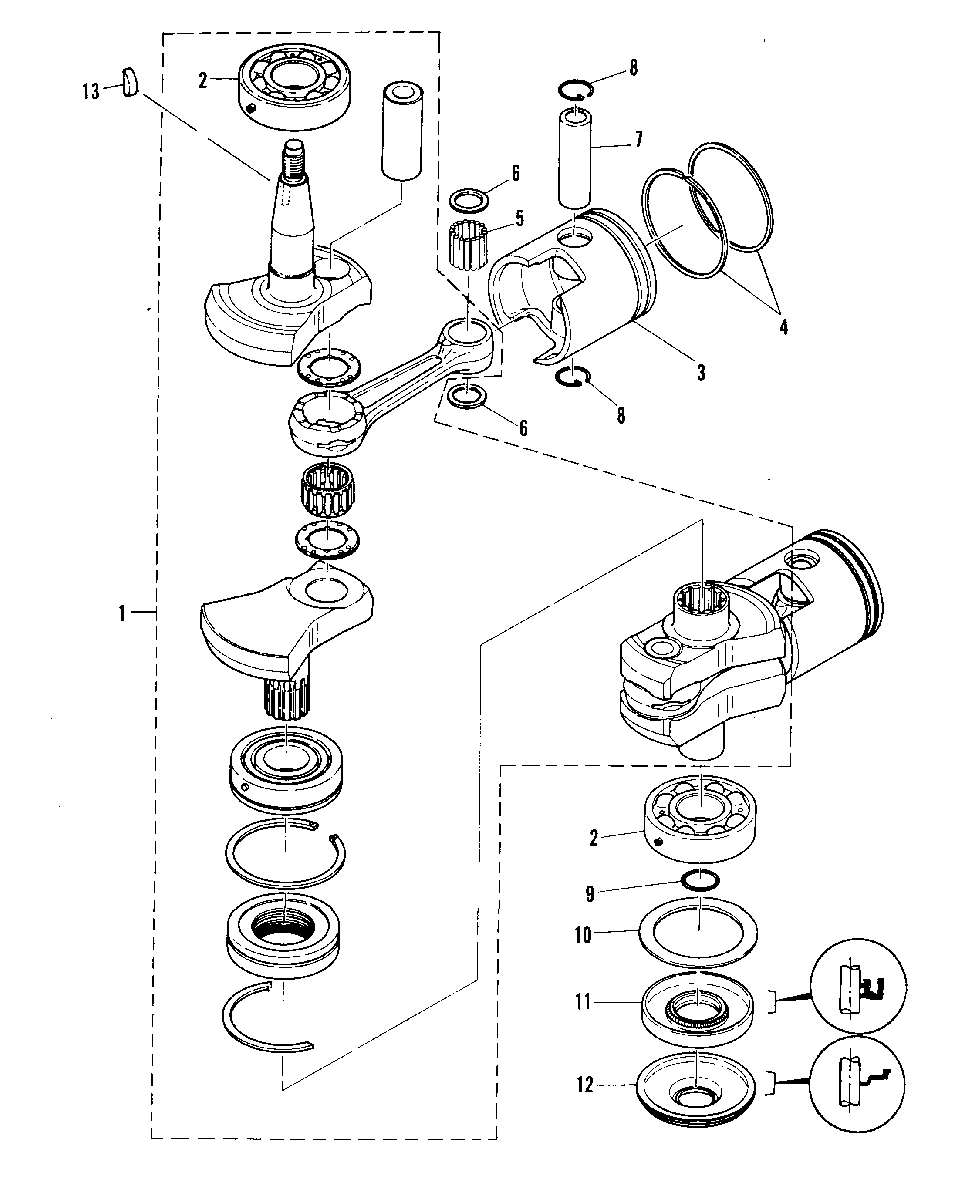 13
2
8
7
6
5
4
3
8
6
1
2
9
10
11
12