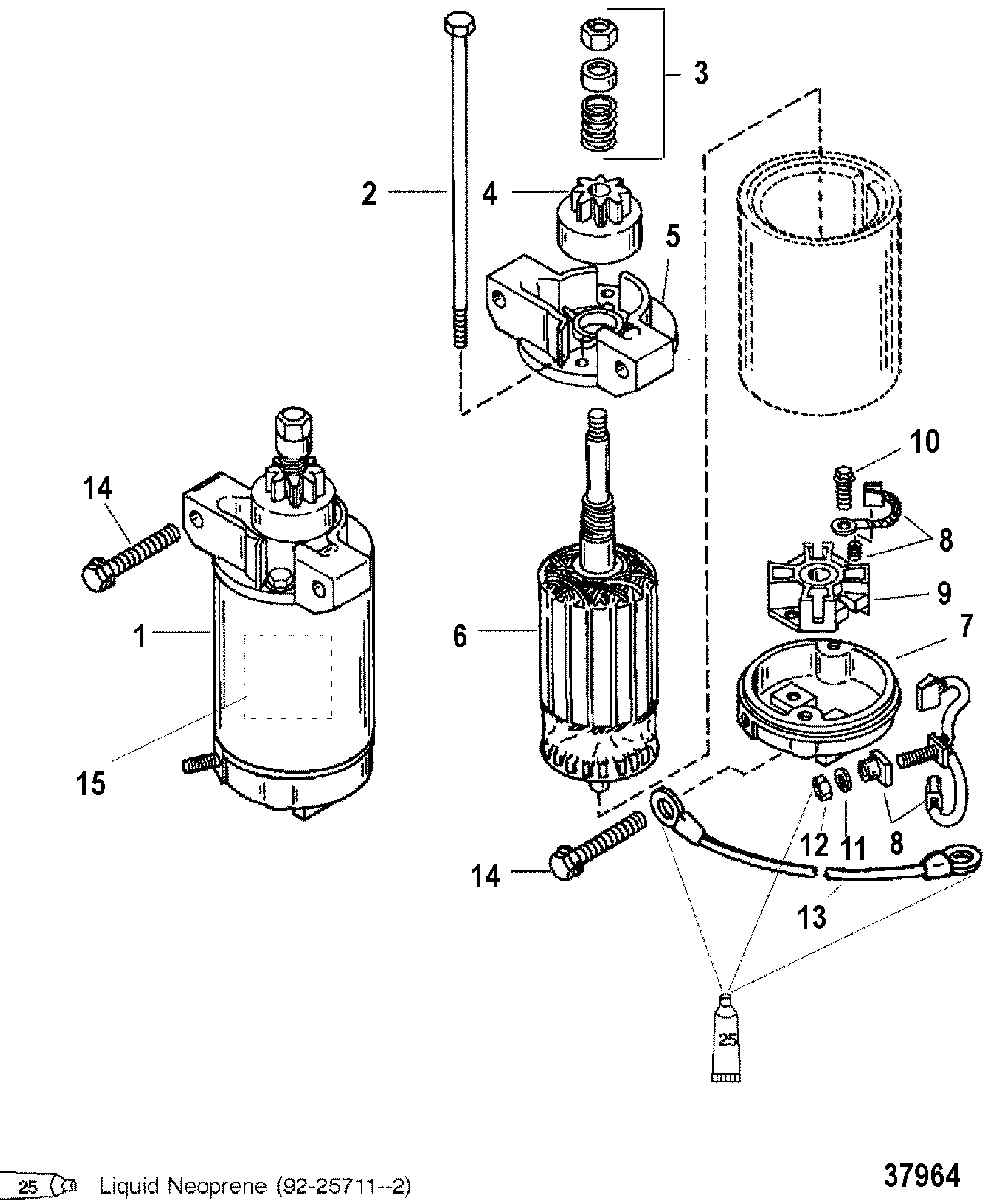 3
2
4
5
10
14
8
9
1
6
7
15
12
11
8
14
13
25

25 Liquid Neoprene (92-25711--2)

37964