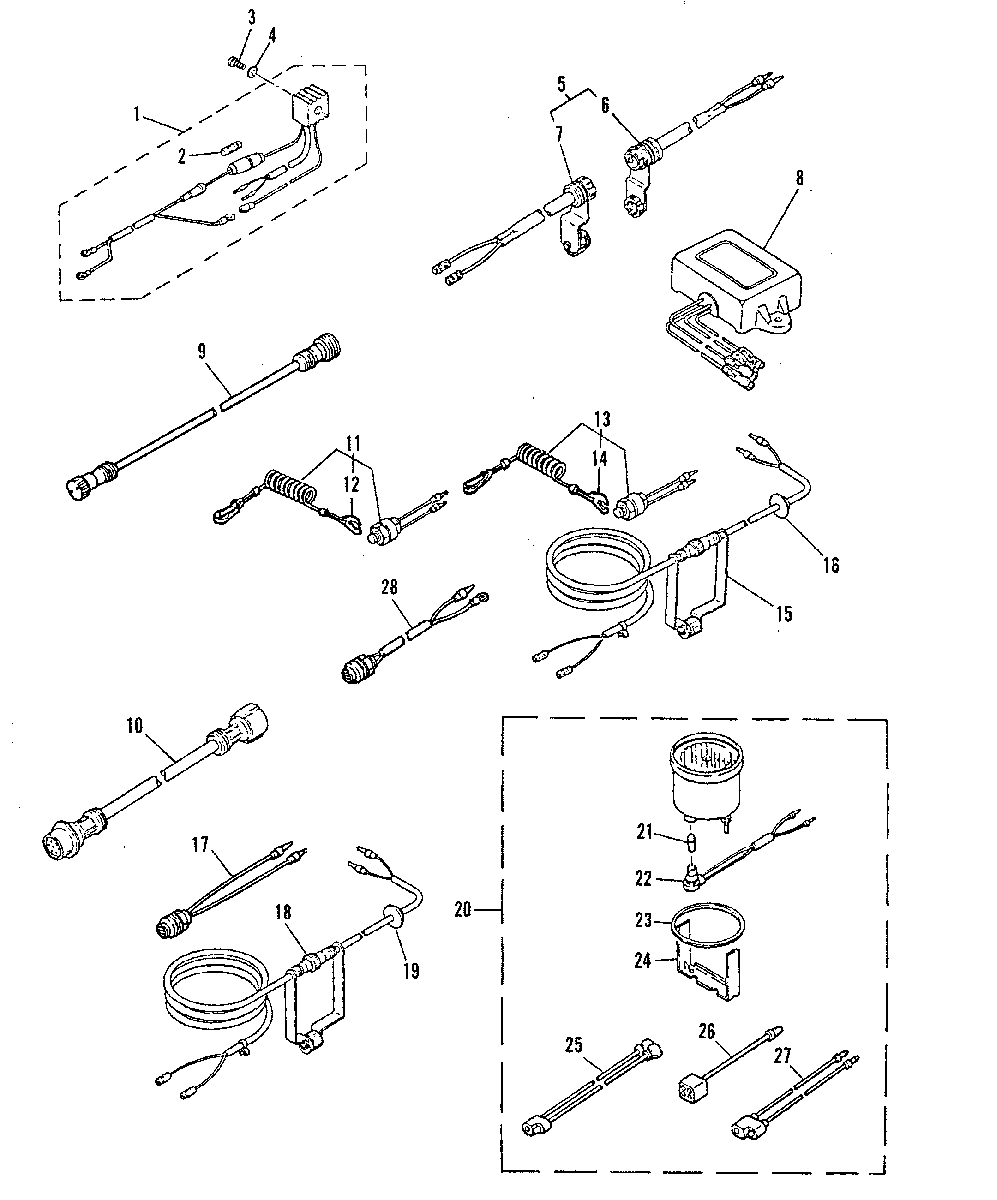 3
4
1
2
5
6
7
8
9
11
12
13
14
16
15
28
10
17
18
19
20
21
22
23
24
25
26
27