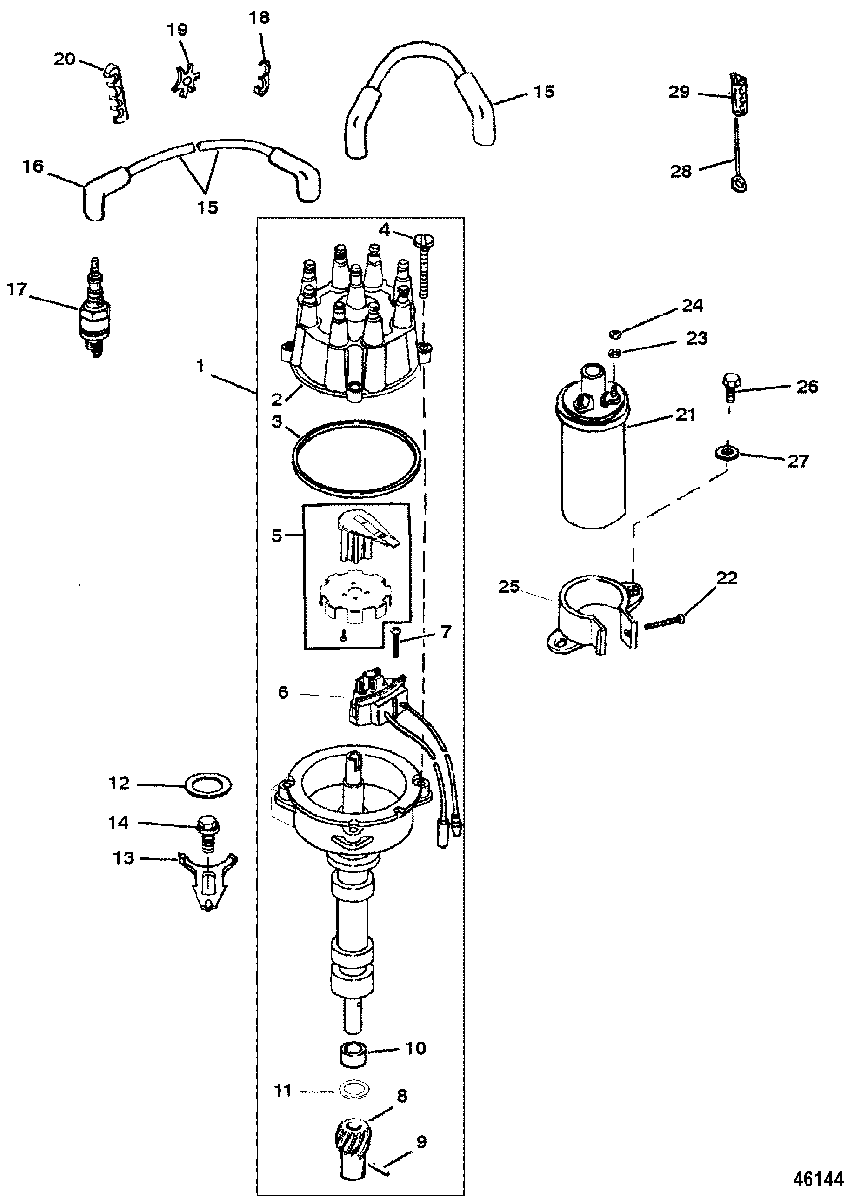 20
19
18
15
29
28
16
15
4
17
24
23
26
1
2
21
3
27
5
25
22
7
6
12
14
13
10
11
8
9
46144