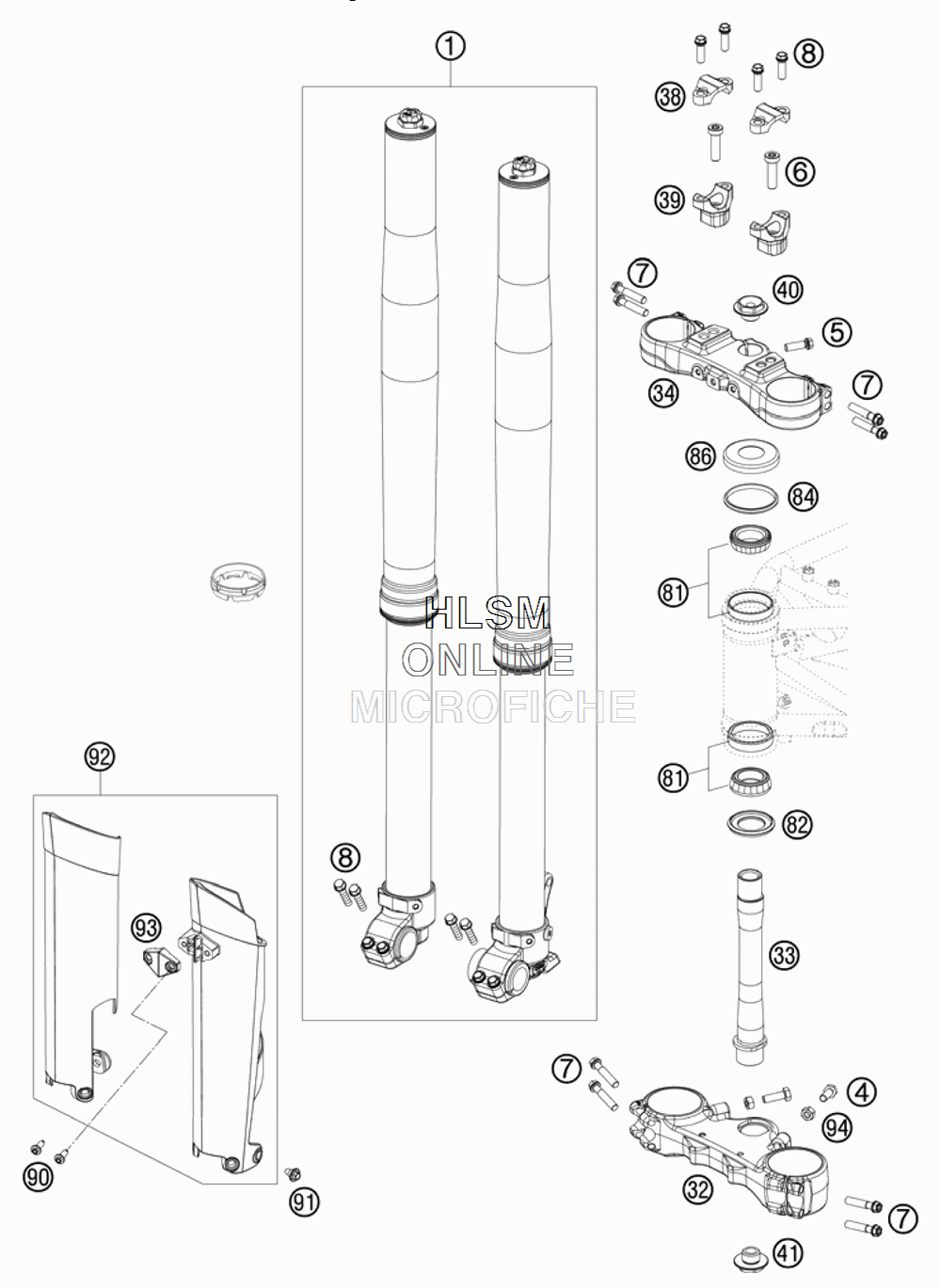 1
8
38
6
39
7
40
5
34
7
86
84
81
HLSM
ONLINE
MICROFICHE
81
82
92
8
93
33
7
4
94
32
7
90
91
41