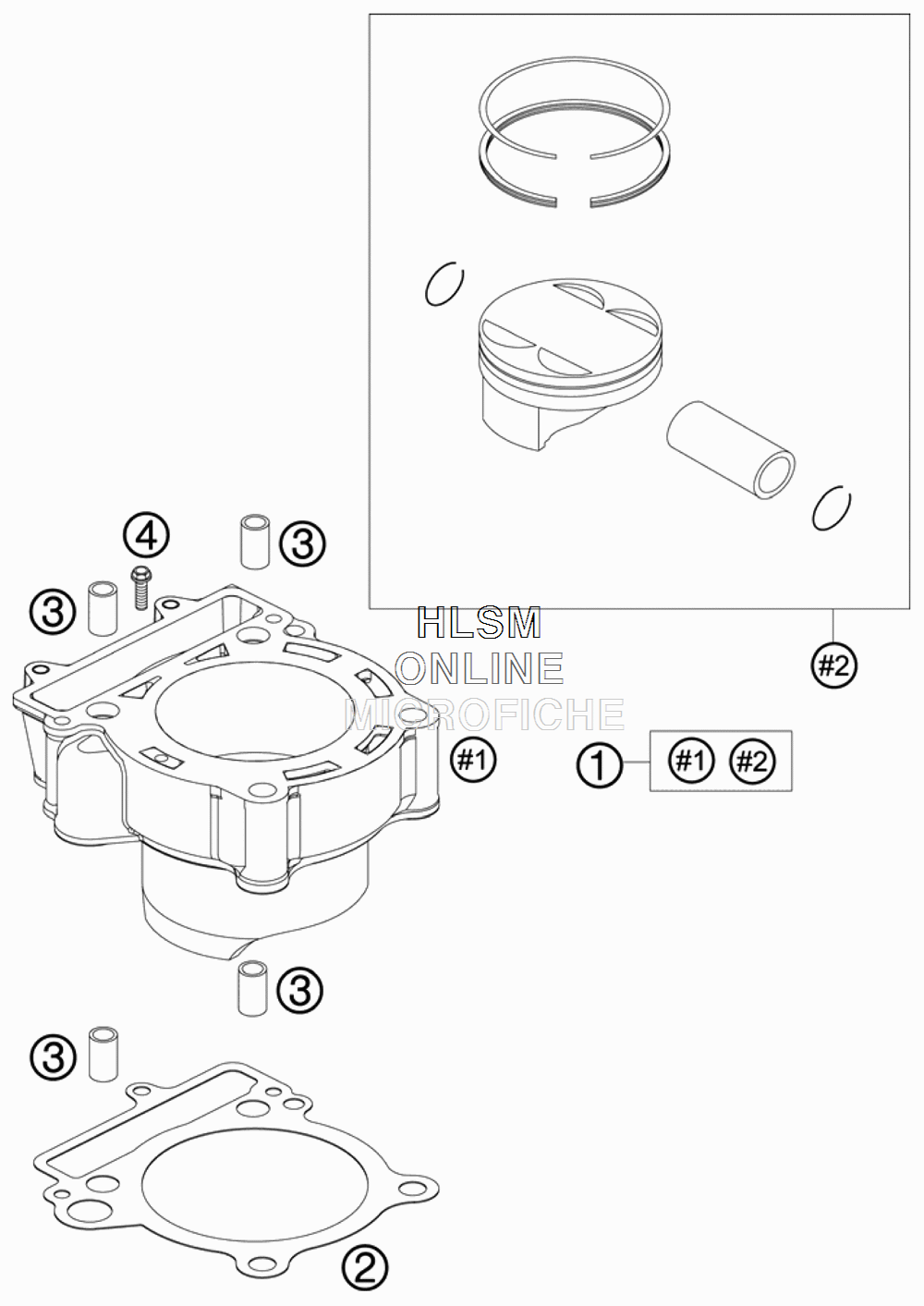 4
3
3
HLSM
ONLINE
MICROFICHE
#2
#1
1
#1
#2
3
3
2