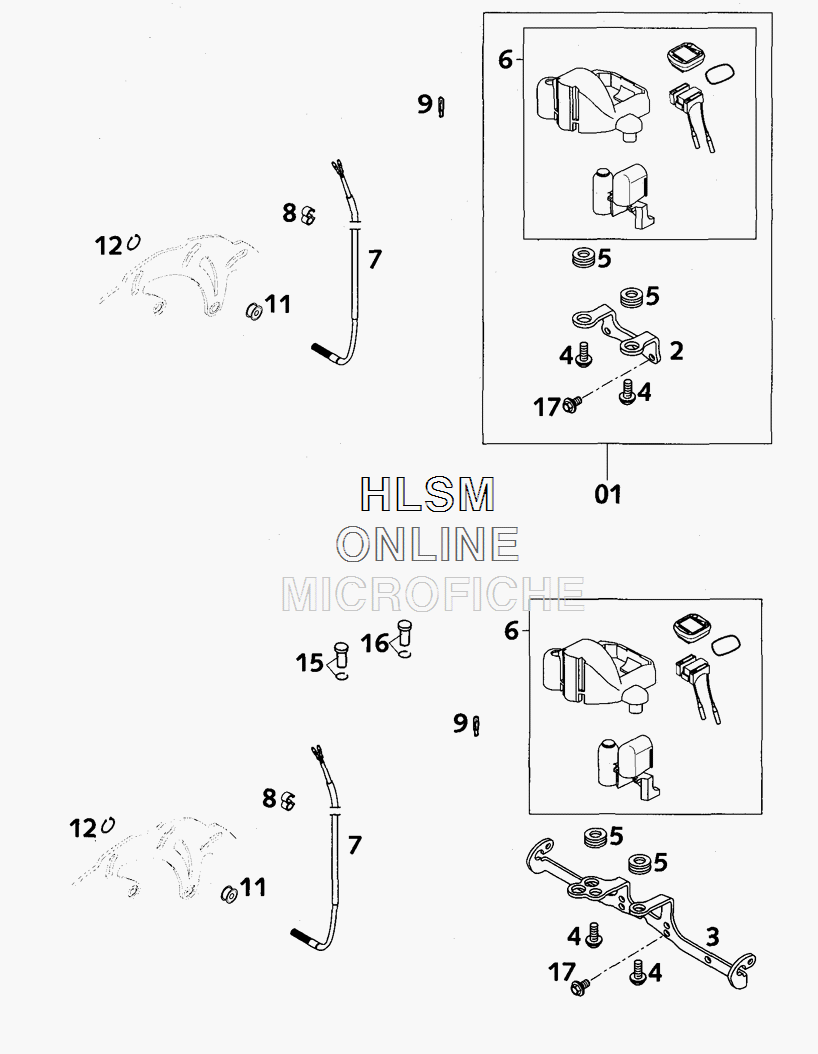 6
9
8
7
12
11
5
5
4
2
17
4
01
HLSM
ONLINE
MICROFICHE
6
15
16
9
8
7
12
11
5
5
4
3
17
4