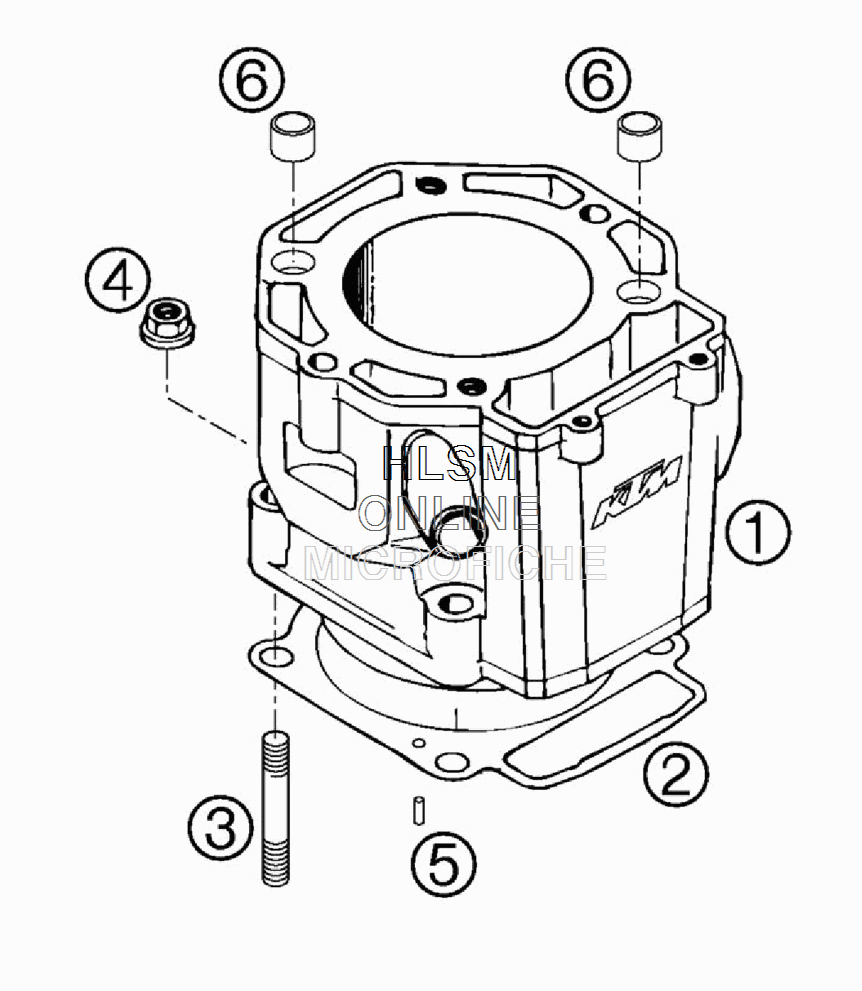 6
6
4
HLSM
ONLINE
MICROFICHE
KTM
1
2
3
5