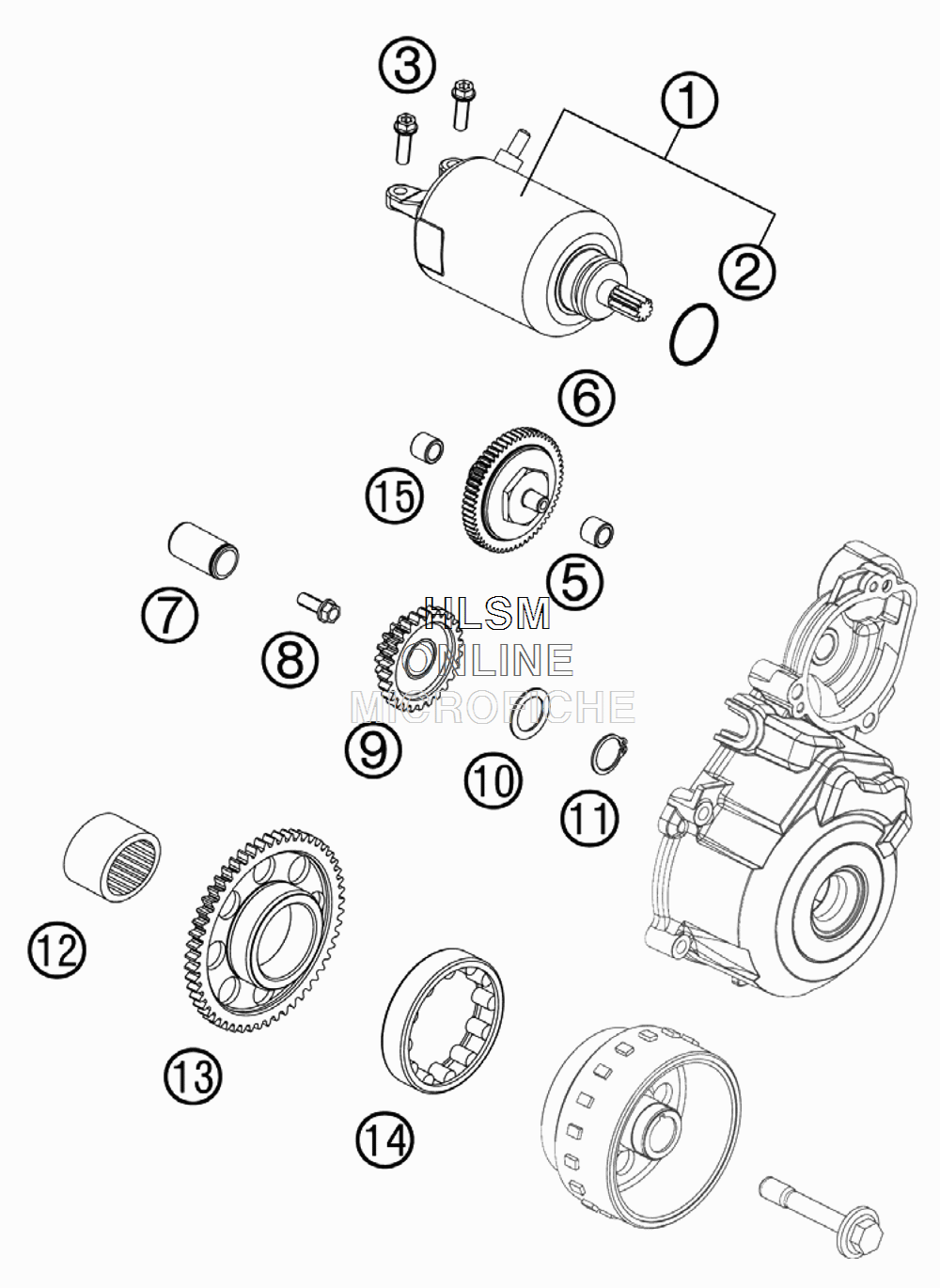 3
1
2
6
15
5
7
8
HLSM
ONLINE
MICROFICHE
9
10
11
12
13
14