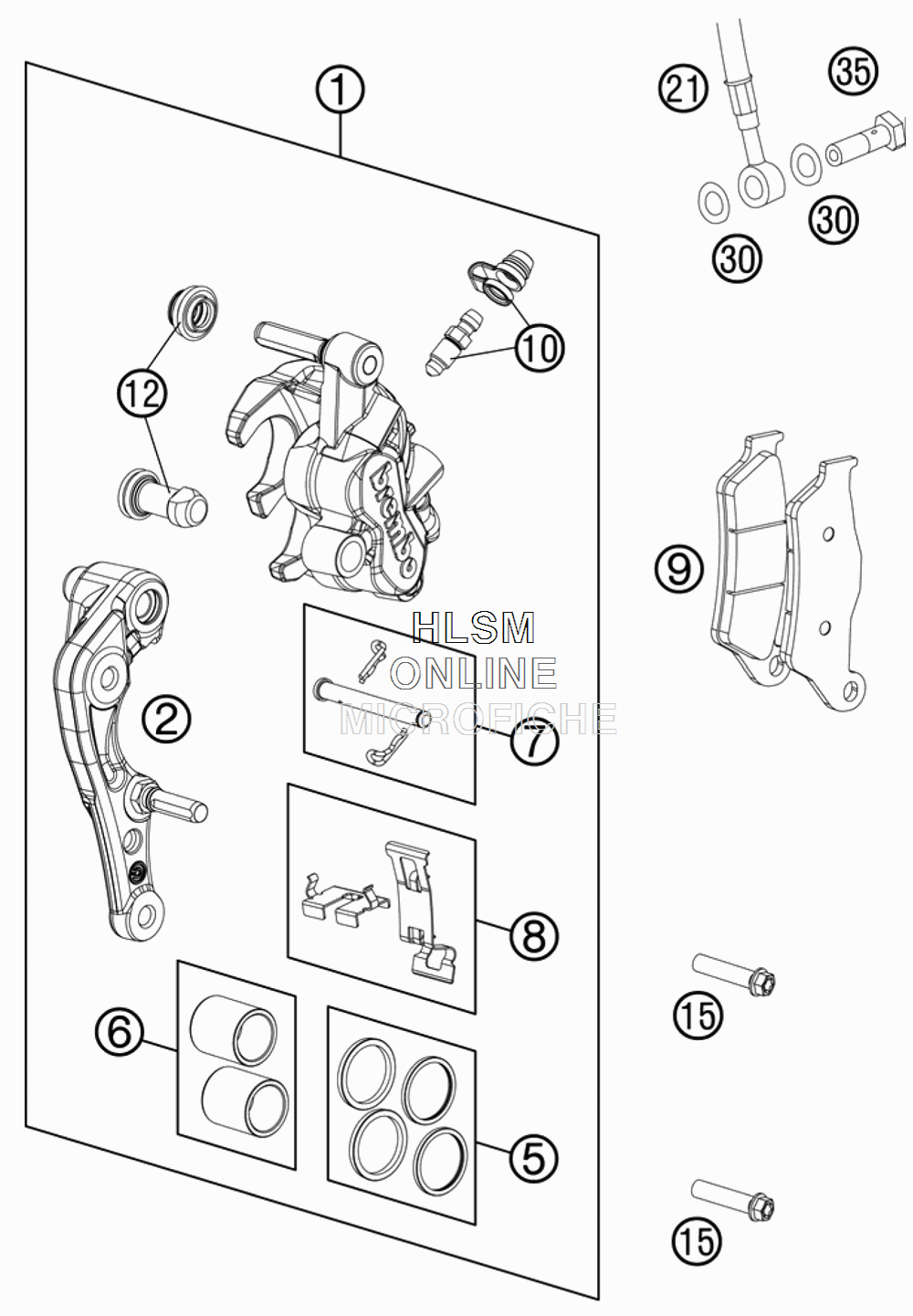 1
21
35
30
30
10
12
brembo
9
HLSM
ONLINE
MICROFICHE
2
7
8
6
5
15
15