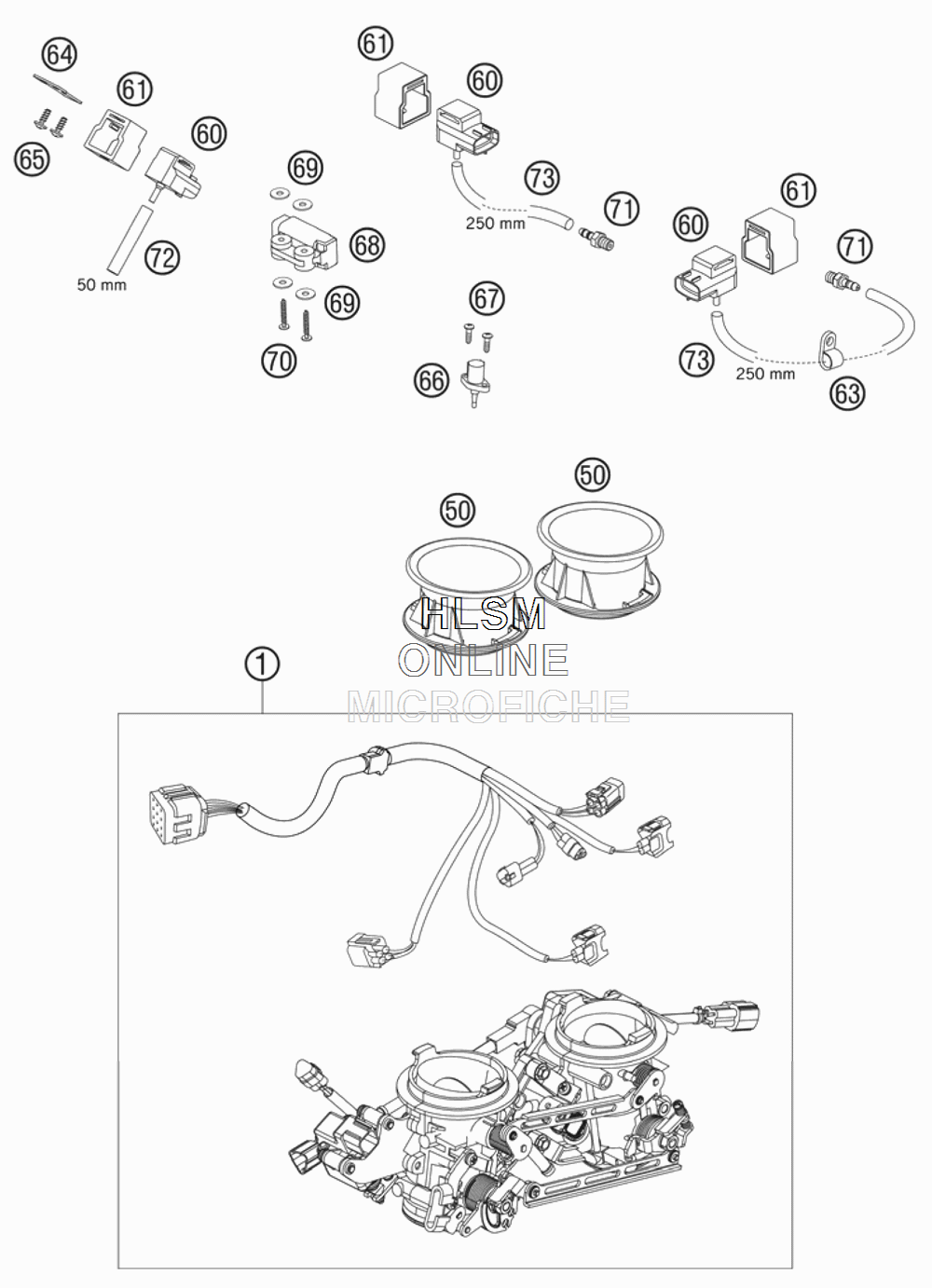 64
61
60
65
72
50 mm
69
68
69
70
61
60
73
250 mm
71
67
66
60
61
71
73
250 mm
63
50
50
HLSM
ONLINE
MICROFICHE
1