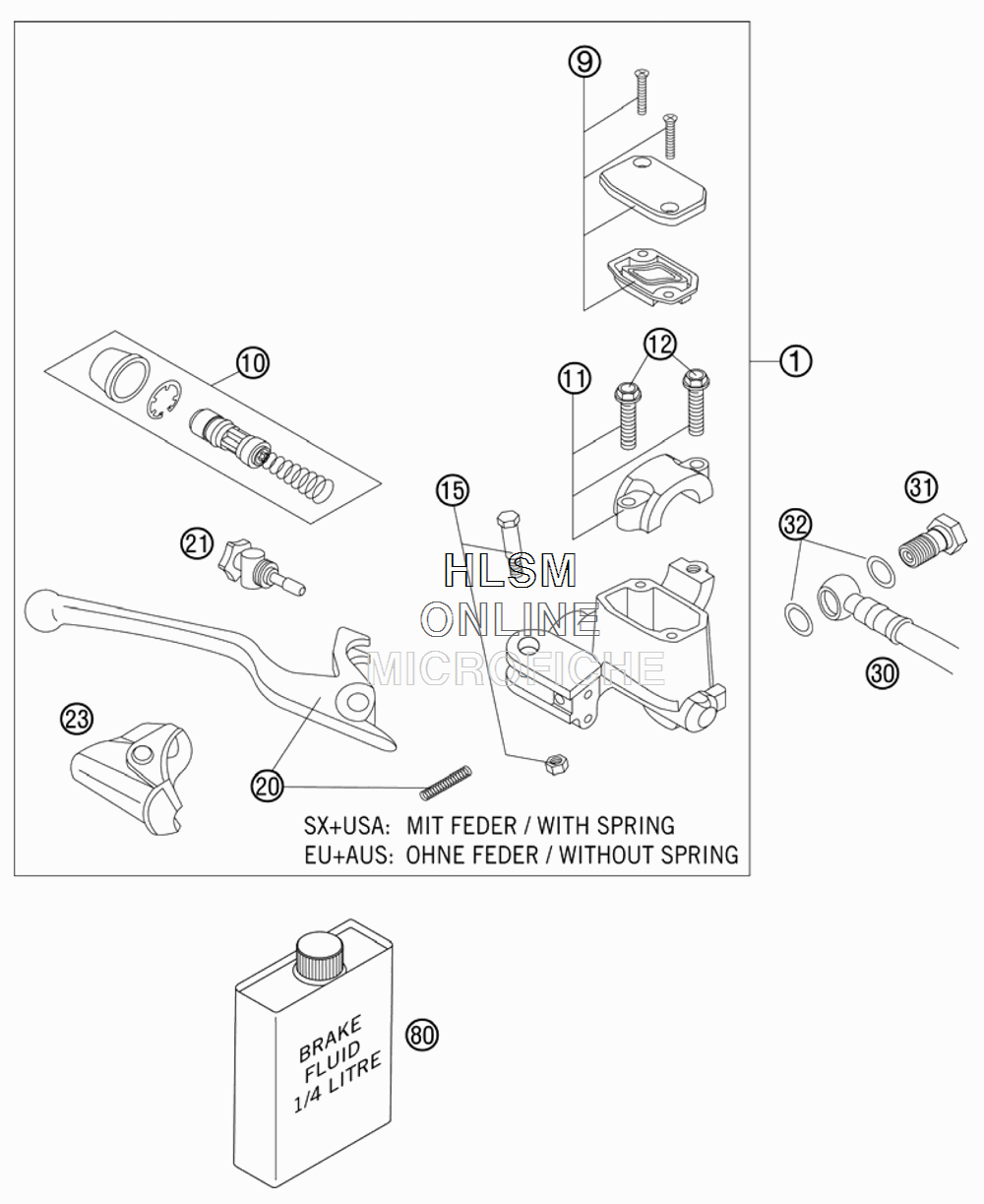 9
10
12
11
1
15
31
32
21
HLSM
ONLINE
MICROFICHE
30
23
20
SX+USA: MIT FEDER / WITH SPRING
EU+AUS: OHNE FEDER / WITHOUT SPRING
BRAKE FLUID 1/4 LITRE
80