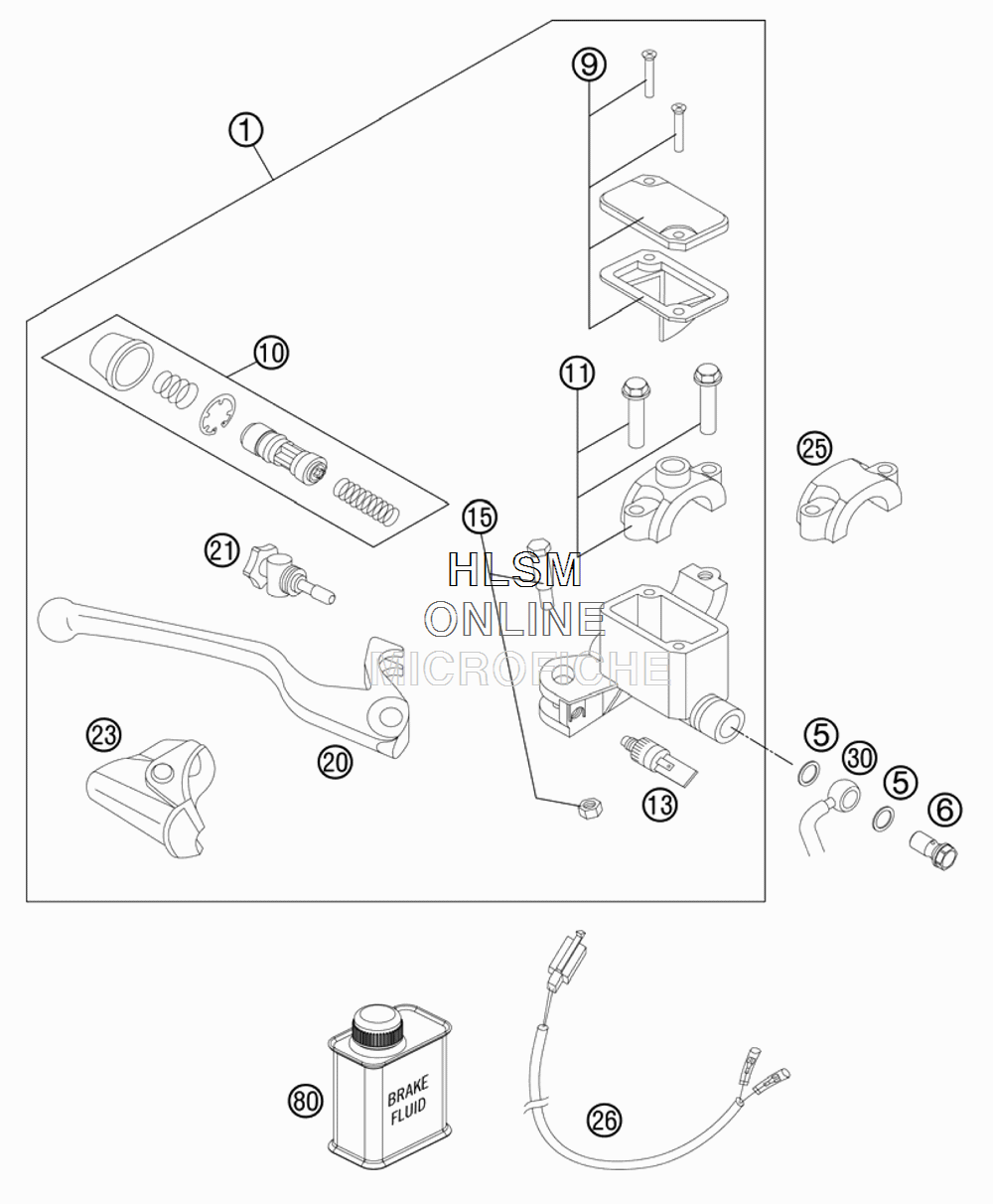 1
9
10
11
25
15
21
HLSM
ONLINE
MICROFICHE
23
20
13
5
30
5
6
80
BRAKE FLUID
26