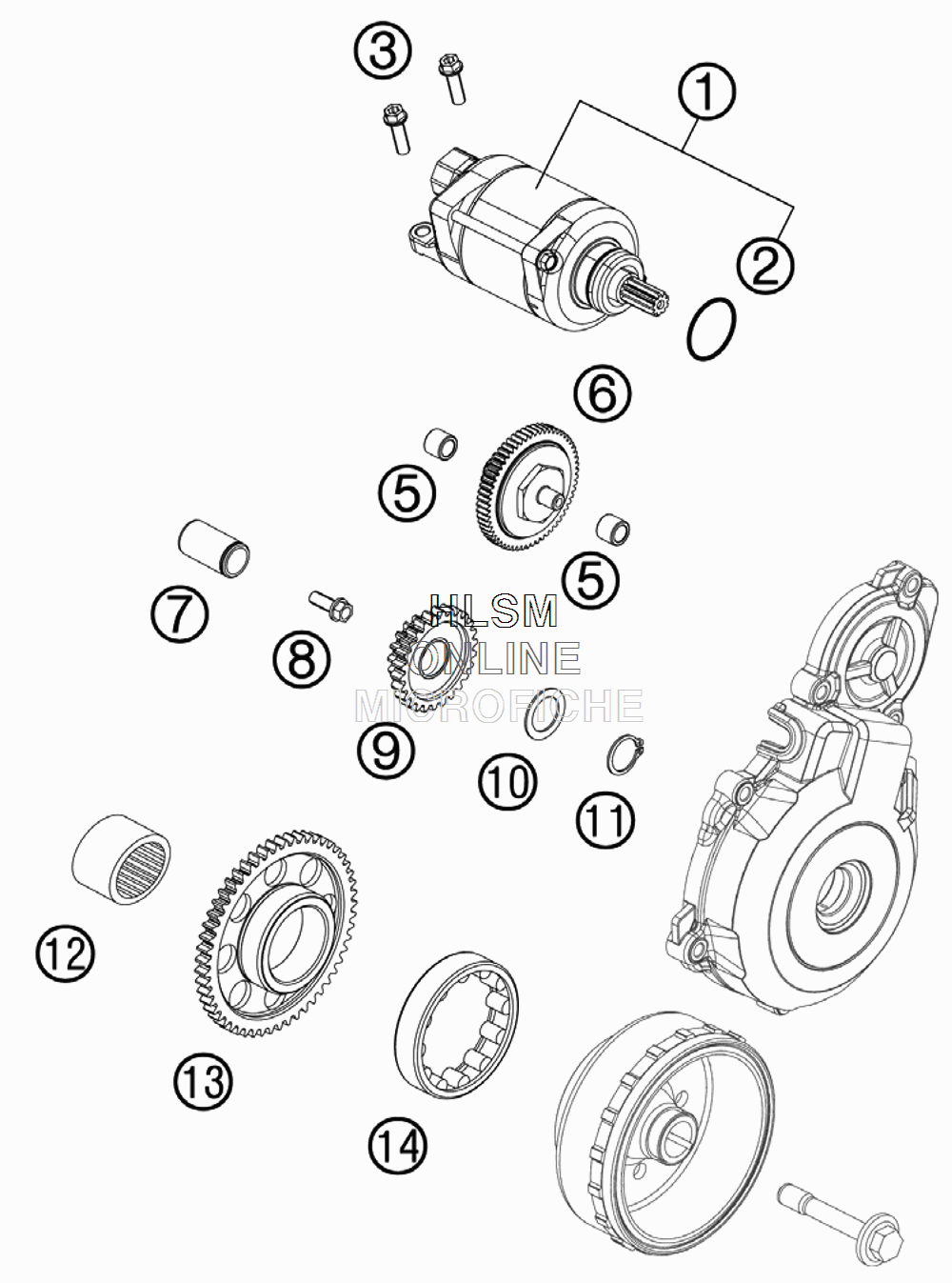 3
1
2
6
5
5
7
8
HLSM
ONLINE
MICROFICHE
9
10
11
12
13
14