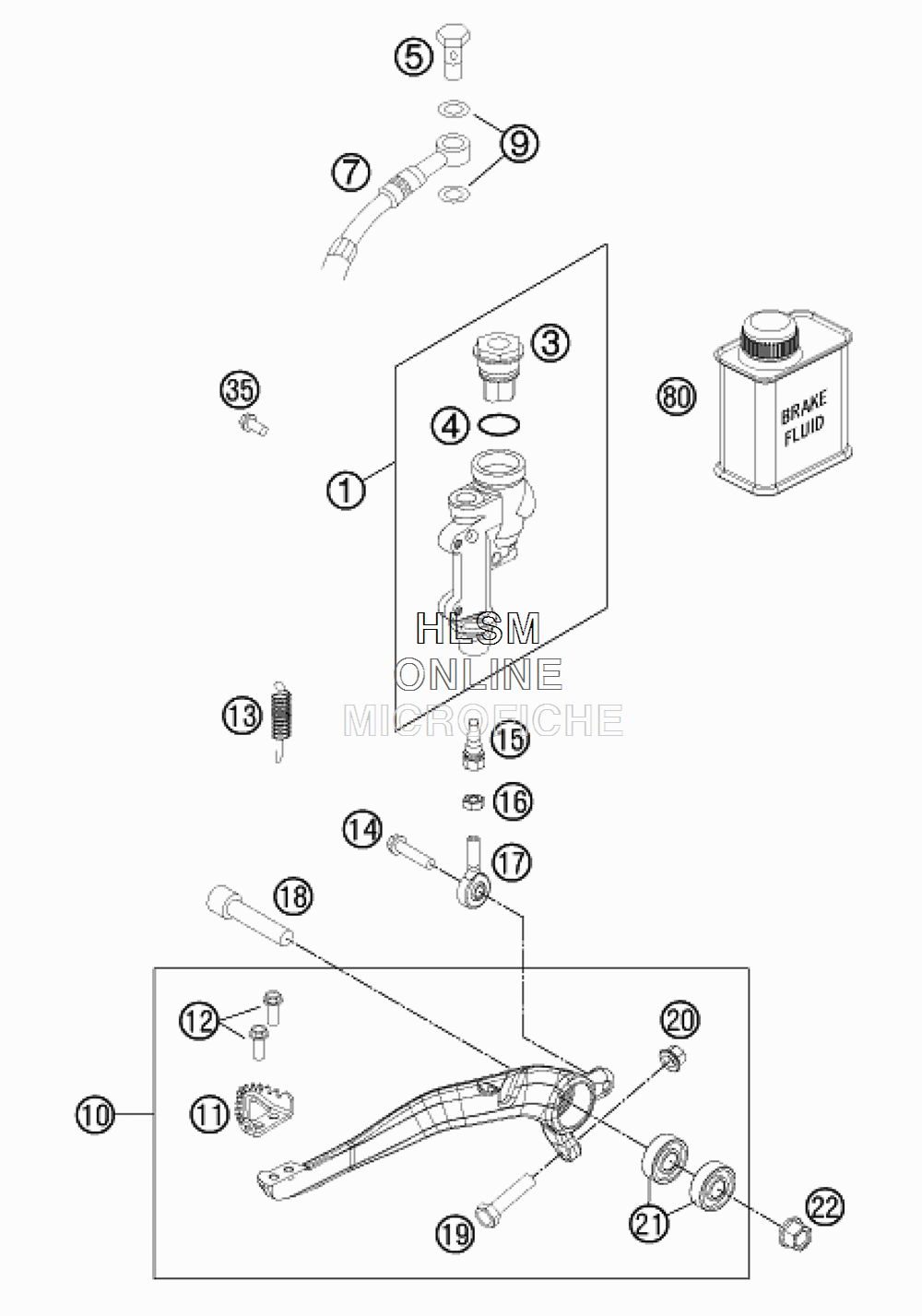 5
9
7
3
35
80
BRAKE FLUID
4
1
HLSM
ONLINE
MICROFICHE
13
15
16
14
17
18
12
20
10
11
19
21
22