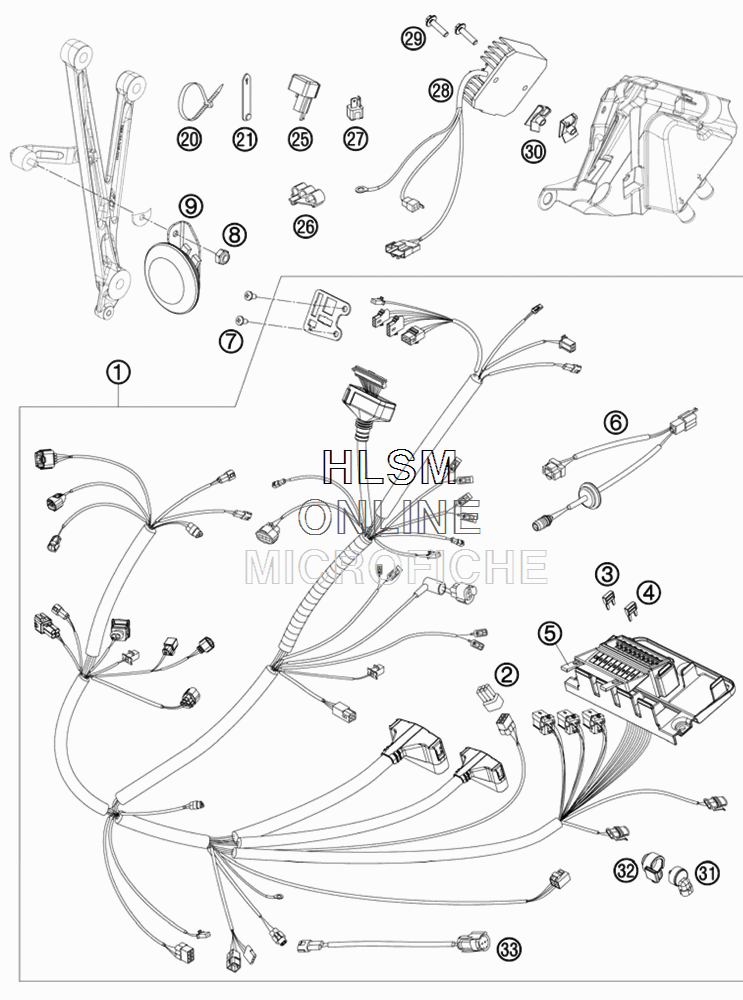 29
28
20
21
25
27
30
26
9
8
7
1
6
HLSM
ONLINE
MICROFICHE
3
4
5
2
32
31
33