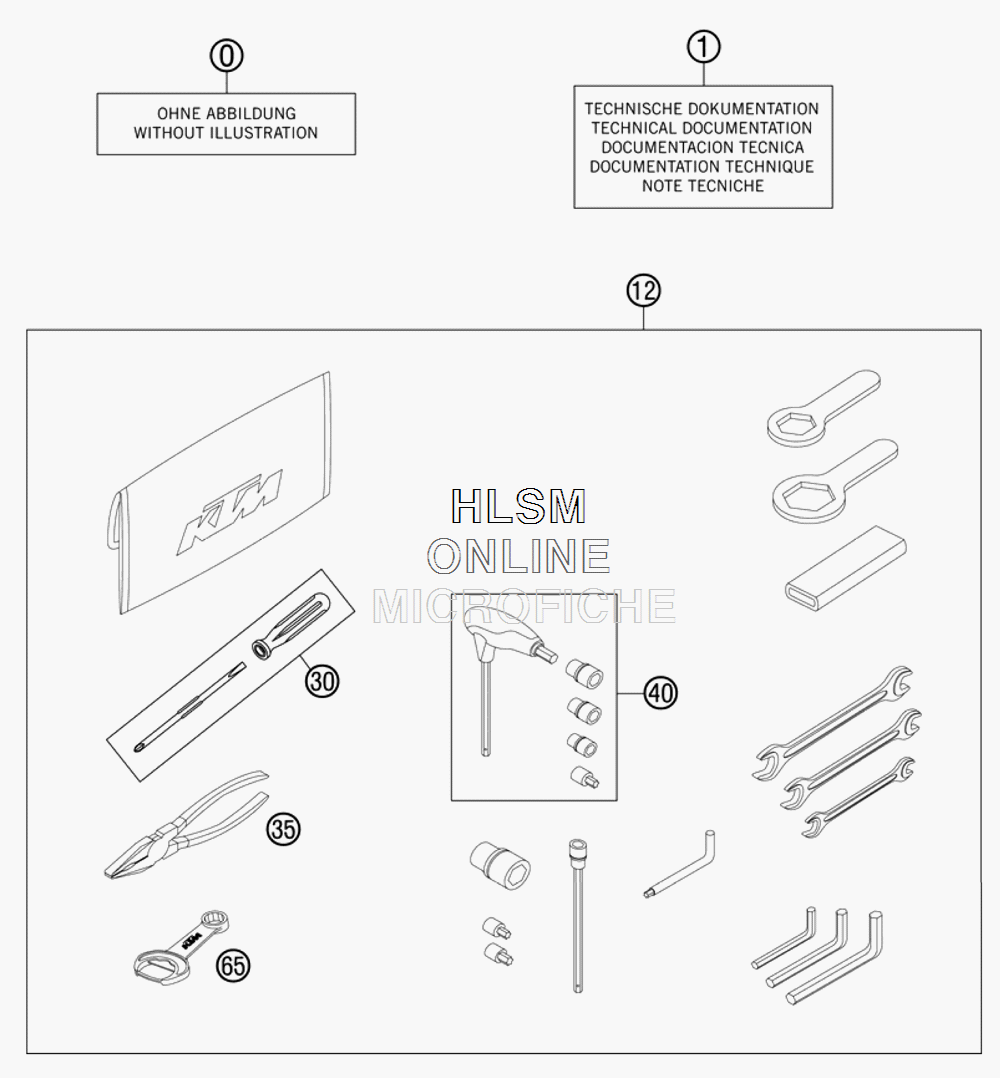 0

OHNE ABBILDUNG
WITHOUT ILLUSTRATION

1

TECHNISCHE DOKUMENTATION
TECHNICAL DOCUMENTATION
DOCUMENTACION TECNICA
DOCUMENTATION TECHNIQUE
NOTE TECNICHE

12

KTM

HLSM
ONLINE
MICROFICHE

30

40

35

KTM

65