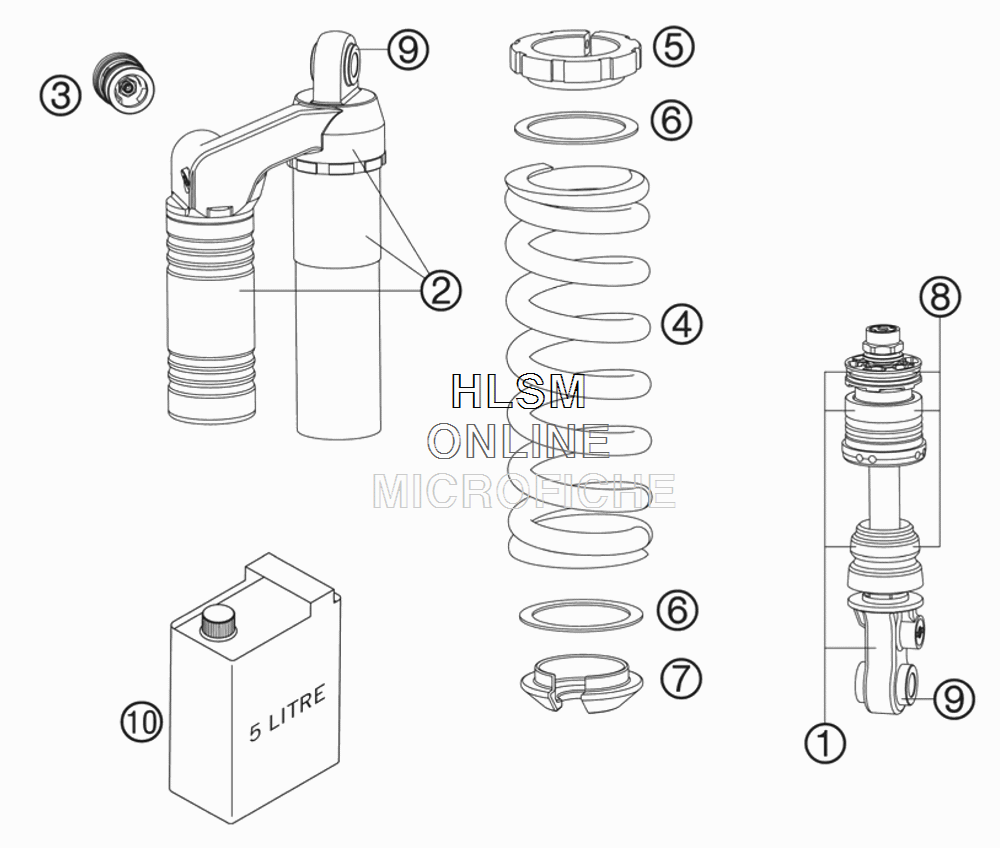 3
9
5
6
2
4
8
HLSM
ONLINE
MICROFICHE
6
7
5 LITRE
10
9
1