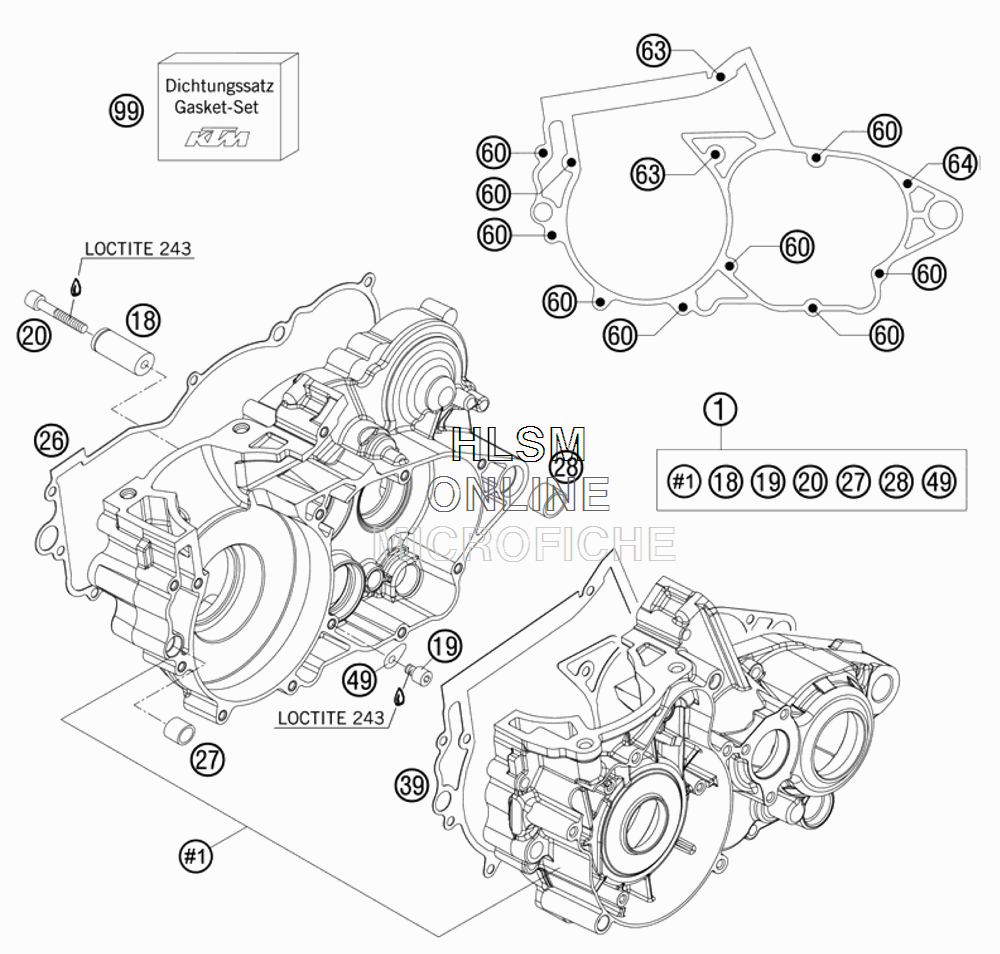 99
Dichtungssatz
Gasket-Set
KTM

63
60
60
60
63
60
64
60
60
60
60
60

LOCTITE 243
20
18
26
HLSM
ONLINE
MICROFICHE
28
1
#1 18 19 20 27 28 49
19
49
LOCTITE 243
27
39
#1