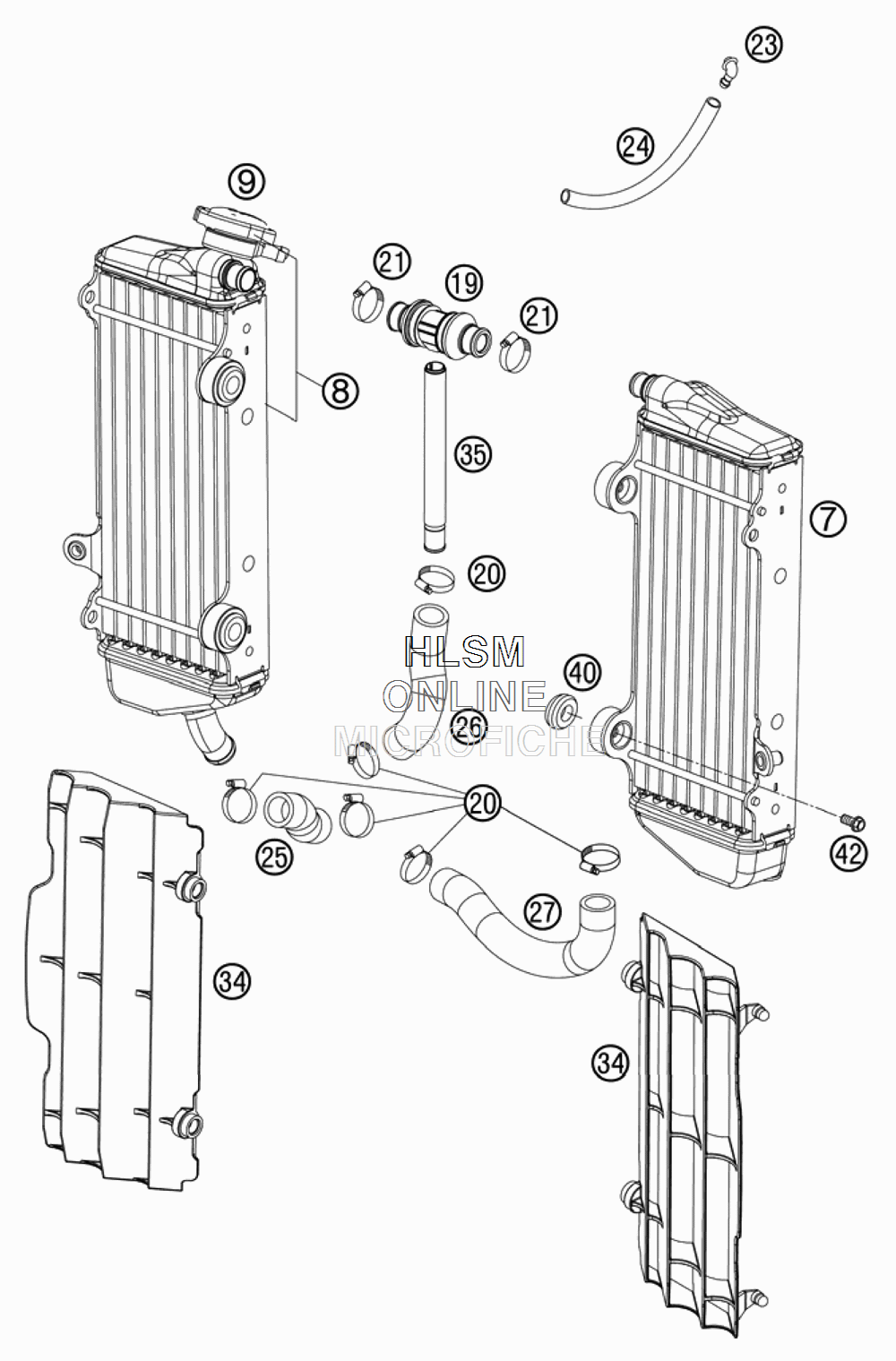 23
24
9
21
19
21
8
35
7
20
HLSM
ONLINE
MICROFICHE
40
26
20
25
42
27
34
34