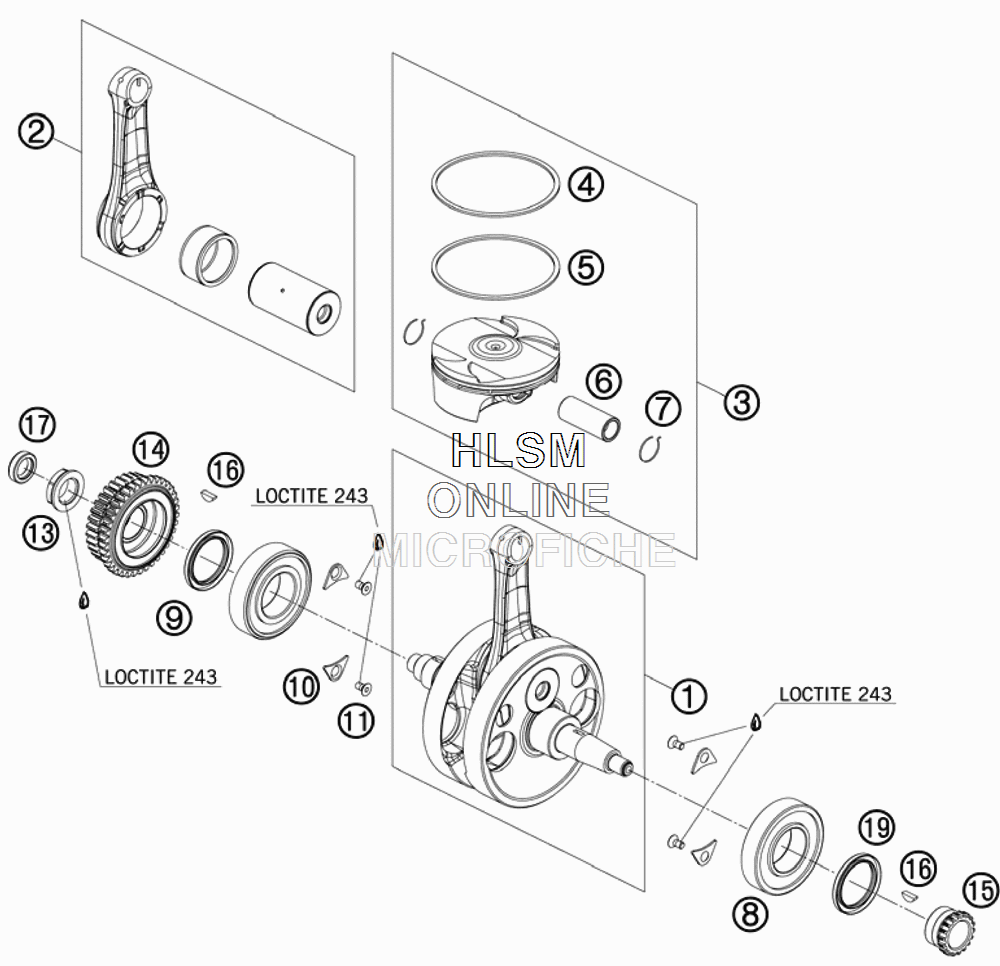 2

4

5

6

7

3

17

14

16

LOCTITE 243

HLSM
ONLINE
MICROFICHE

13

9

LOCTITE 243

10

11

1

LOCTITE 243

19

16

15

8