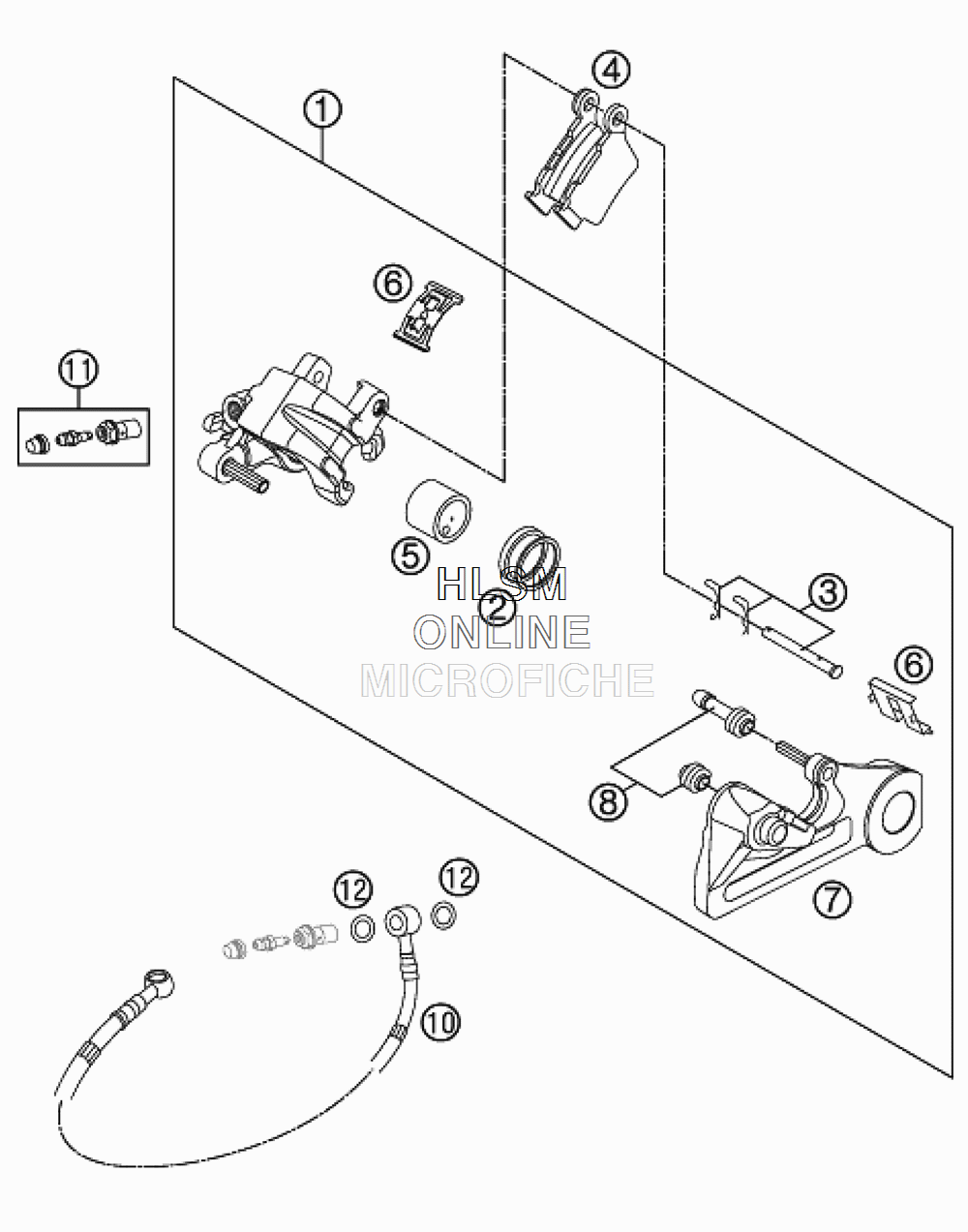 4
1
6
11
5
2
HLSM
ONLINE
MICROFICHE
3
6
8
7
12
12
10