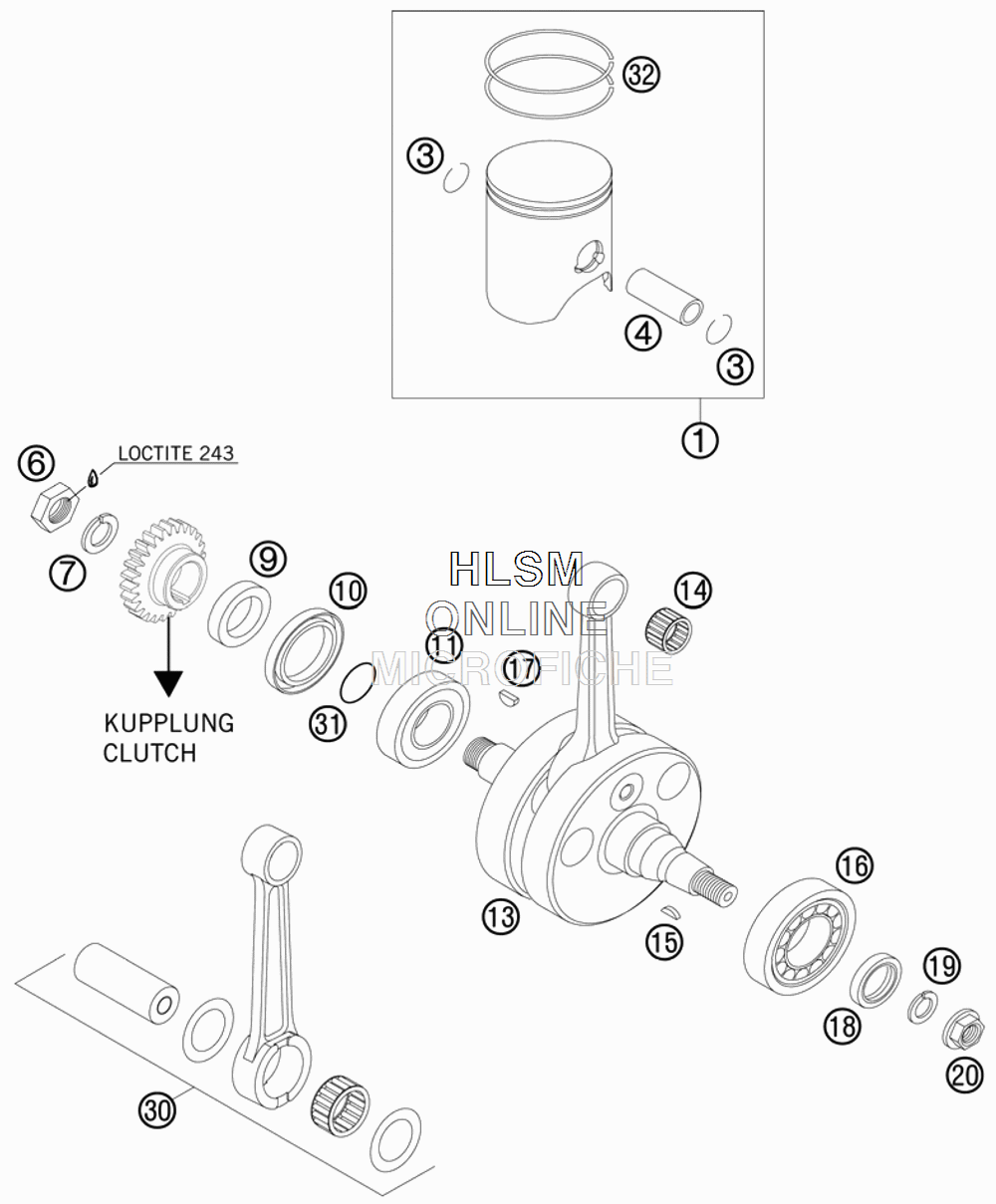 32
3
4
3
1
6
LOCTITE 243
7
9
10
HLSM
ONLINE
MICROFICHE
14
11
17
31
KUPPLUNG
CLUTCH
13
15
16
19
18
20
30