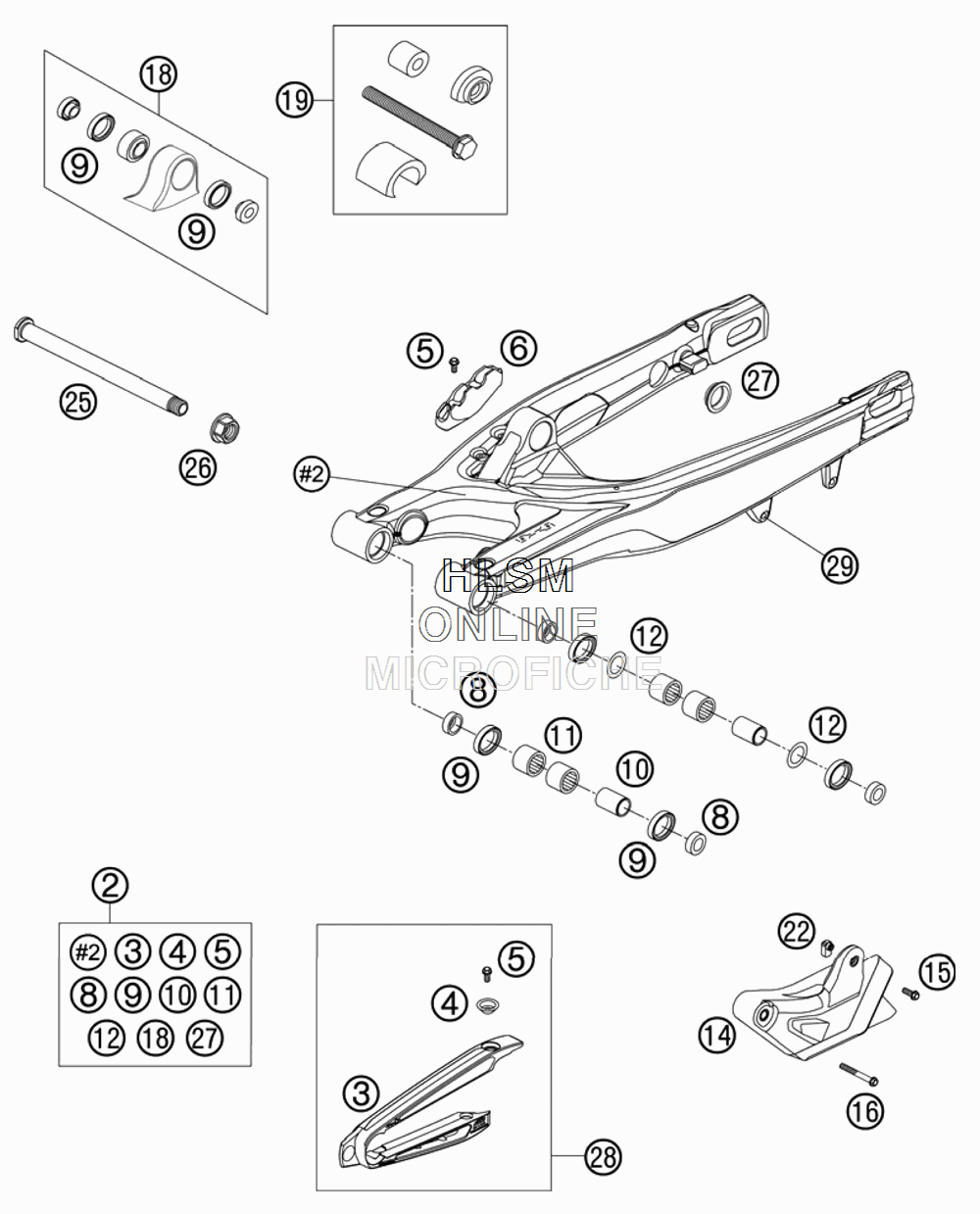 18
9
9
19
25
26
5
6
27
#2
29
HLSM
ONLINE
MICROFICHE
12
8
11
12
9
10
8
9
2
#2 3 4 5
8 9 10 11
12 18 27
5
4
3
28
22
15
14
16