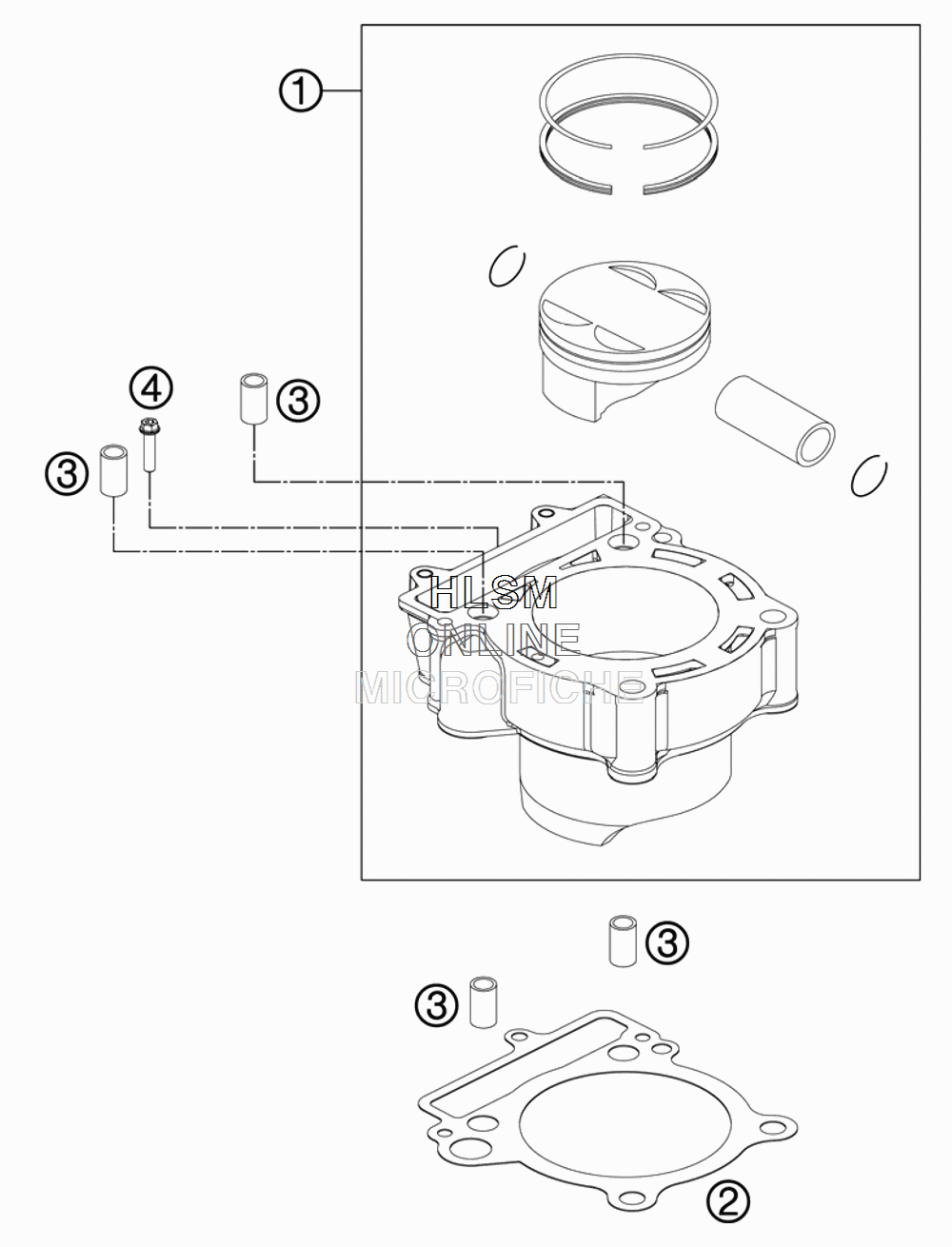 1
4
3
3
HLSM
ONLINE
MICROFICHE
3
3
2