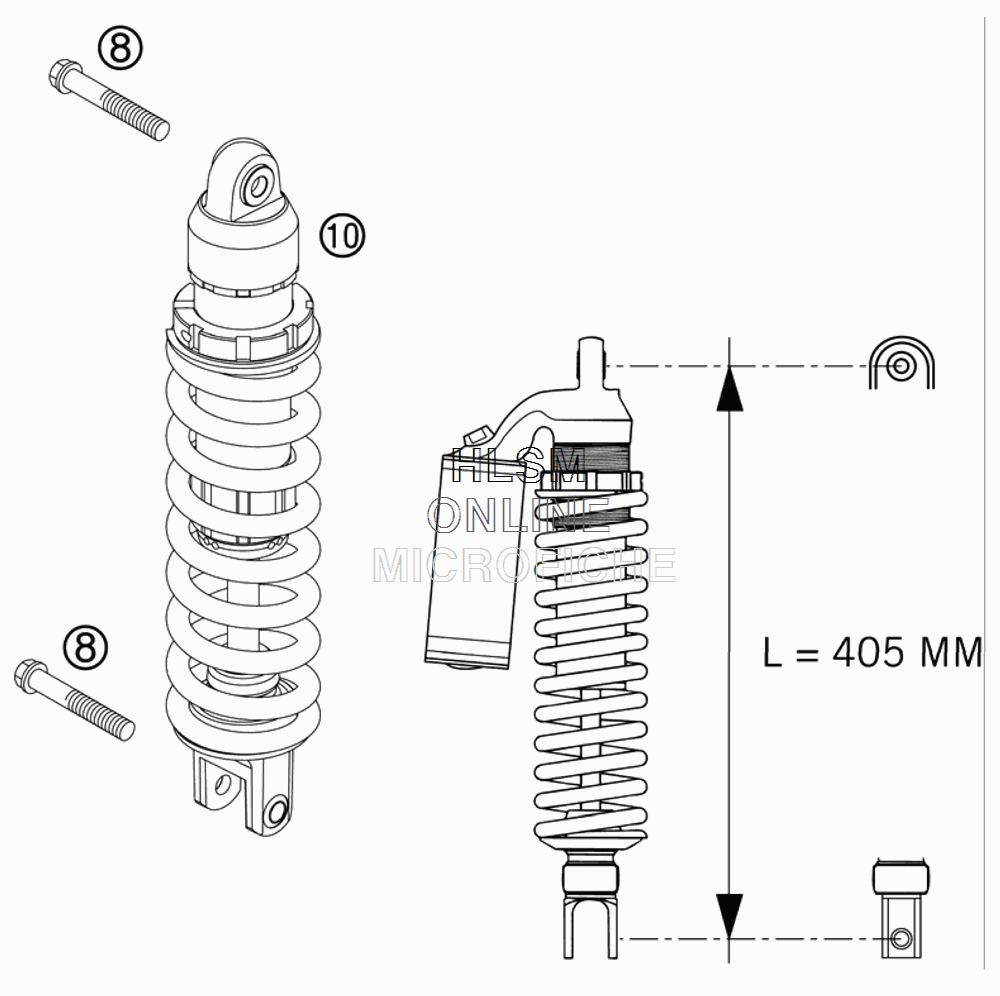 ⑧
⑩
⑧
HLSM
ONLINE
MICROFICHE
L = 405 MM