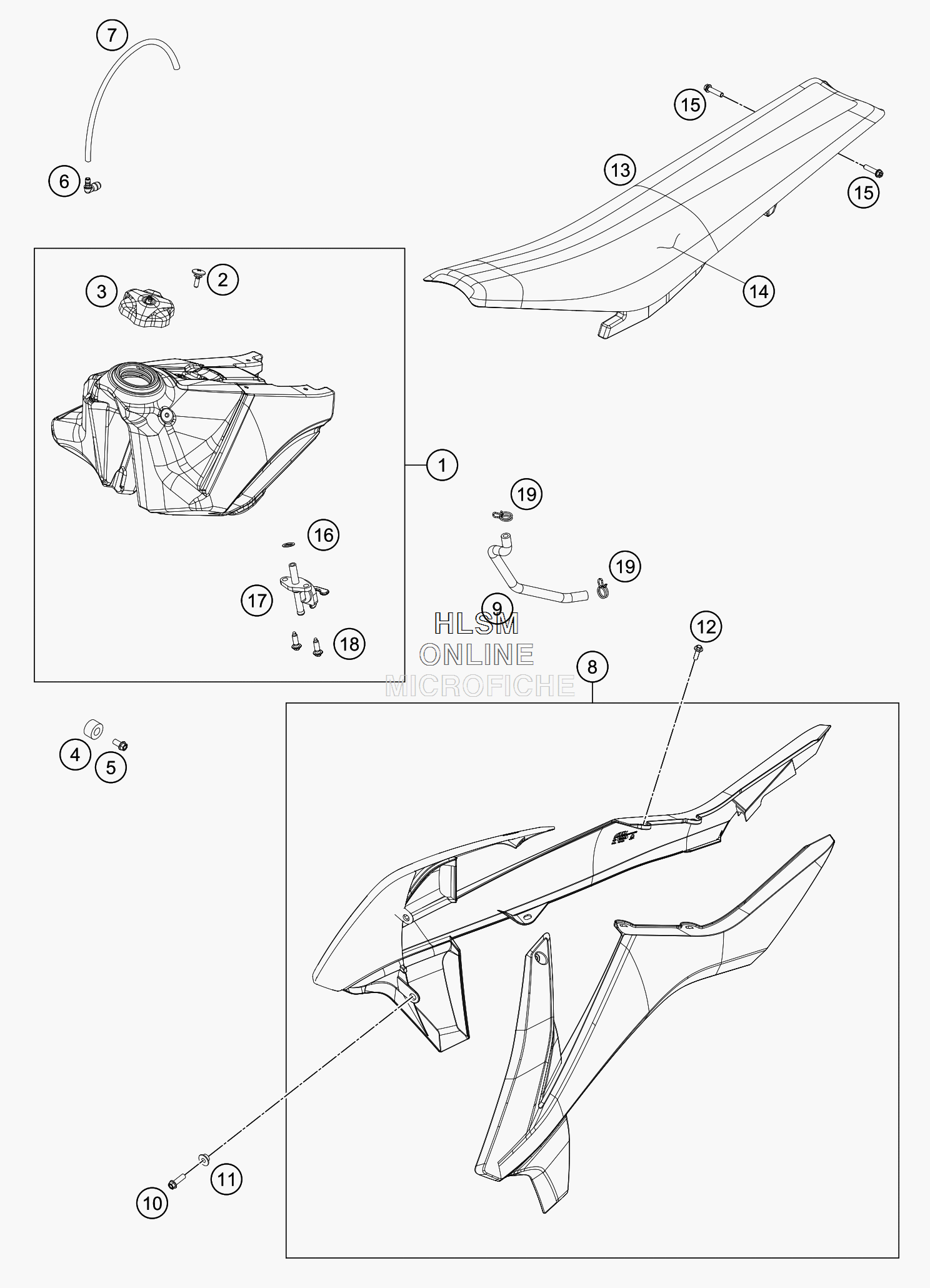 7

15

6

13

15

3

2

14

1

19

16

19

17

9

HLSM
ONLINE
MICROFICHE

12

18

8

4

5

11

10