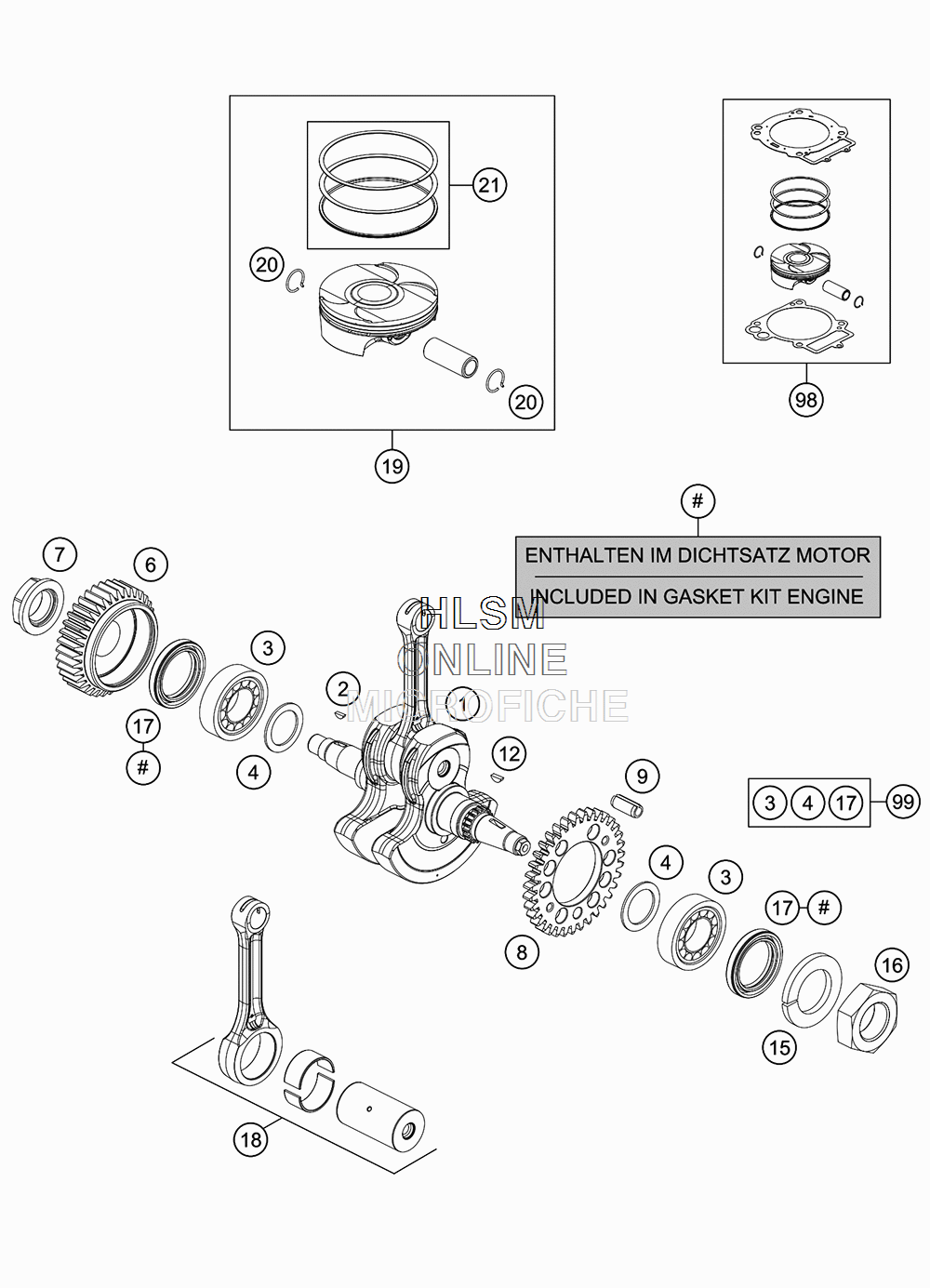 21
20
20
19
98
#
ENTHALTEN IM DICHTSATZ MOTOR
INCLUDED IN GASKET KIT ENGINE
HLSM
ONLINE
MICROFICHE
7
6
3
2
1
17
#
4
12
9
3
4
17
99
4
3
17
#
8
16
15
18