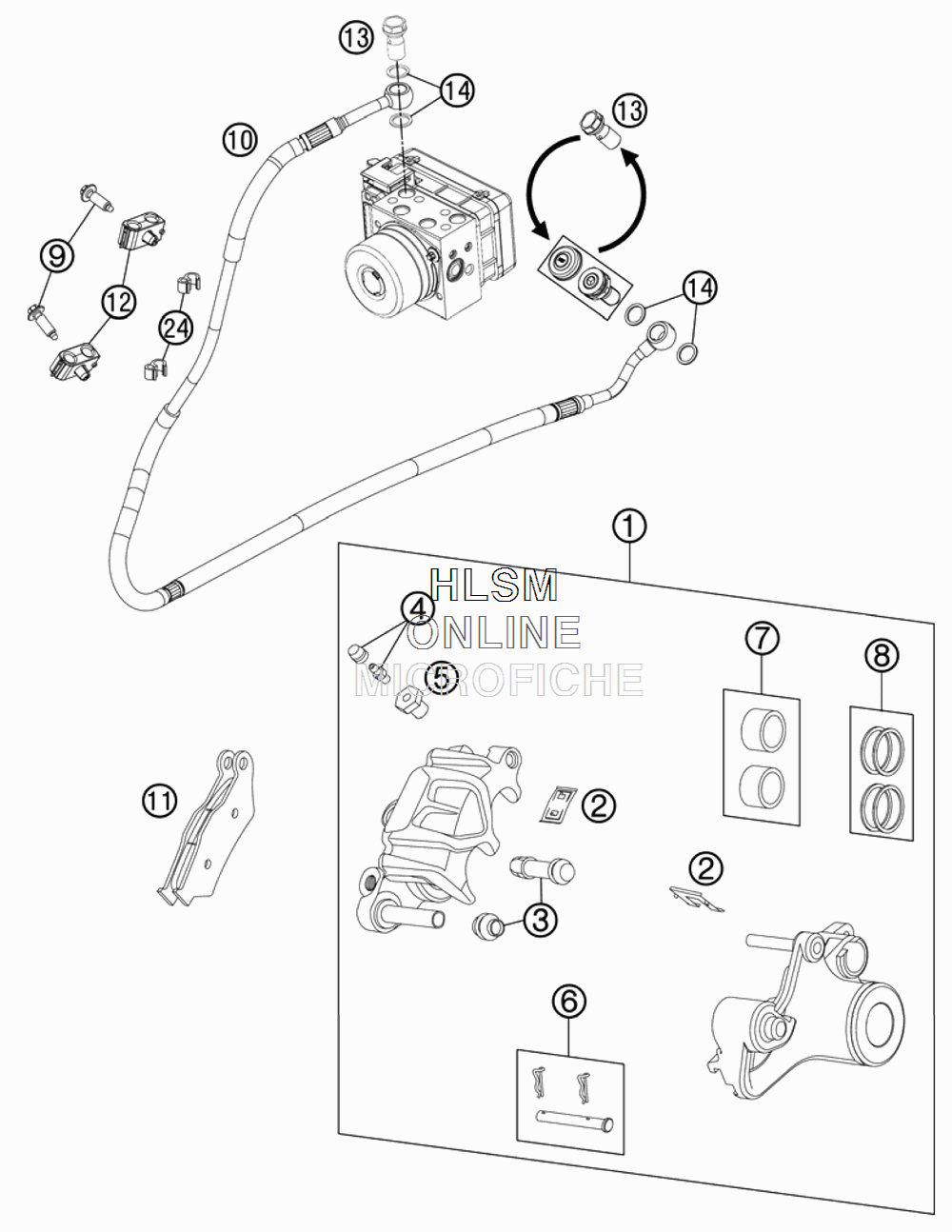 13
14
10
13
9
12
24
14
1
HLSM
ONLINE
MICROFICHE
4
5
7
8
11
2
2
3
6