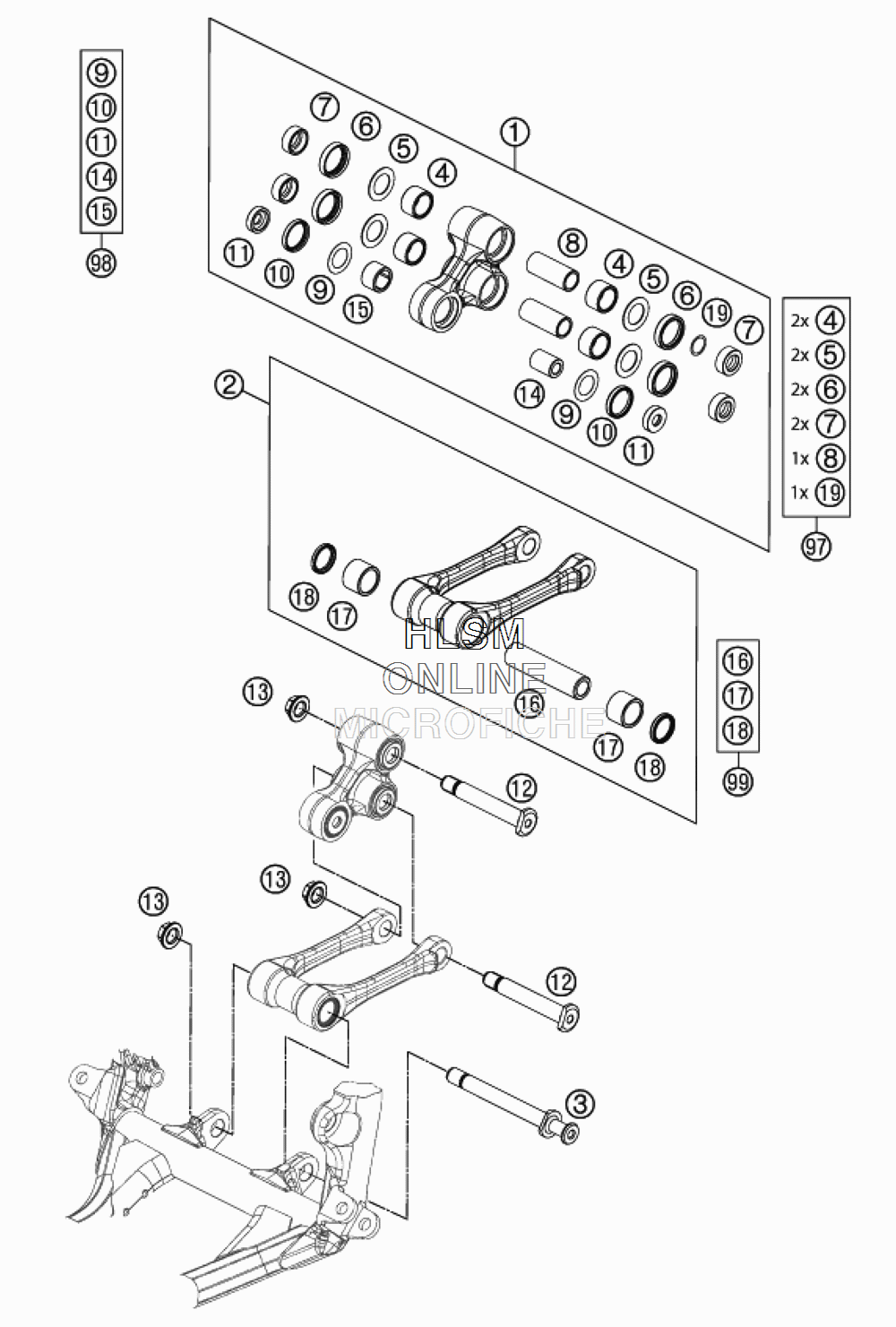 9
10
11
14
15
98

1
7
6
5
4
11
10
9
15
8
4
5
6
19
7
14
9
10
11

2x 4
2x 5
2x 6
2x 7
1x 8
1x 19
97

2
18
17
HLSM
ONLINE
MICROFICHE
16
17
18

16
17
18
99

13
12
13
13
12
3