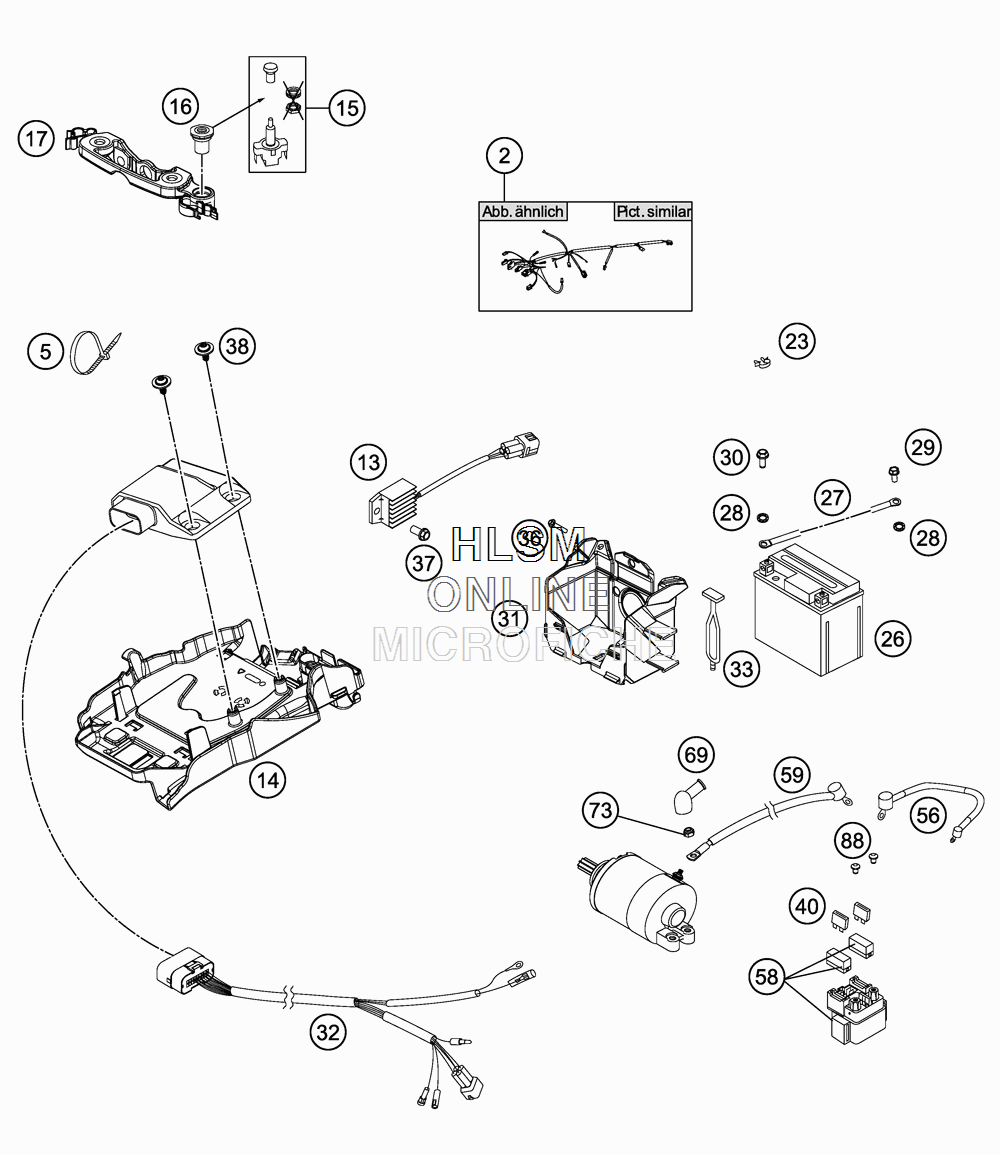 17
16
15
2
Abb. ähnlich
Pict. similar
5
38
23
13
30
29
27
28
28
37
36
HLSM
ONLINE
MICROFICHE
31
33
26
14
69
59
73
56
88
40
58
32