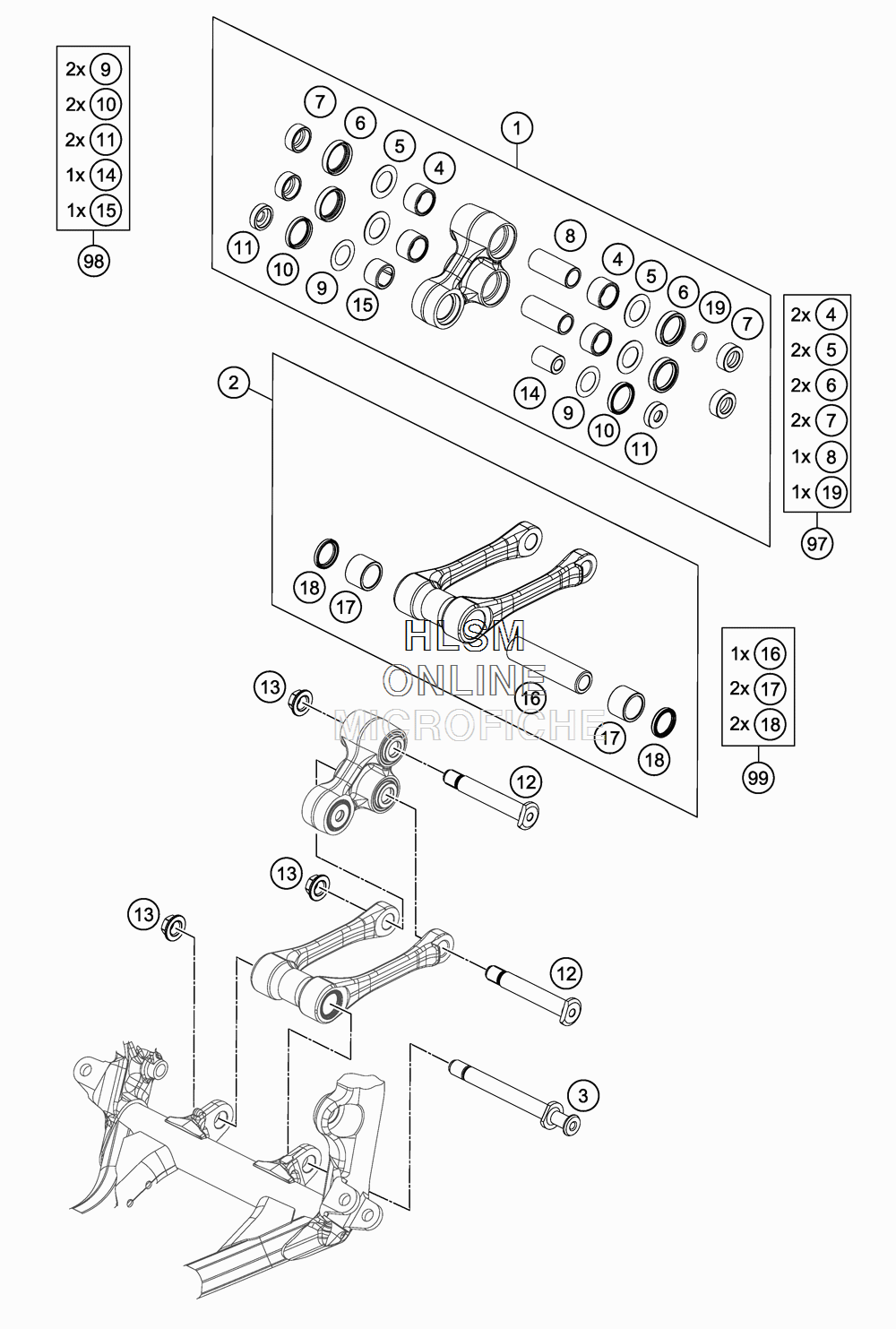 2x 9
2x 10
2x 11
1x 14
1x 15
98

1
7
6
5
4
11
10
9
15
8
4
5
6
19
7
14
9
10
11

2x 4
2x 5
2x 6
2x 7
1x 8
1x 19
97

2
18
17
HLSM
ONLINE
MICROFICHE
16
17
18

1x 16
2x 17
2x 18
99

13
12
13
13
12
3