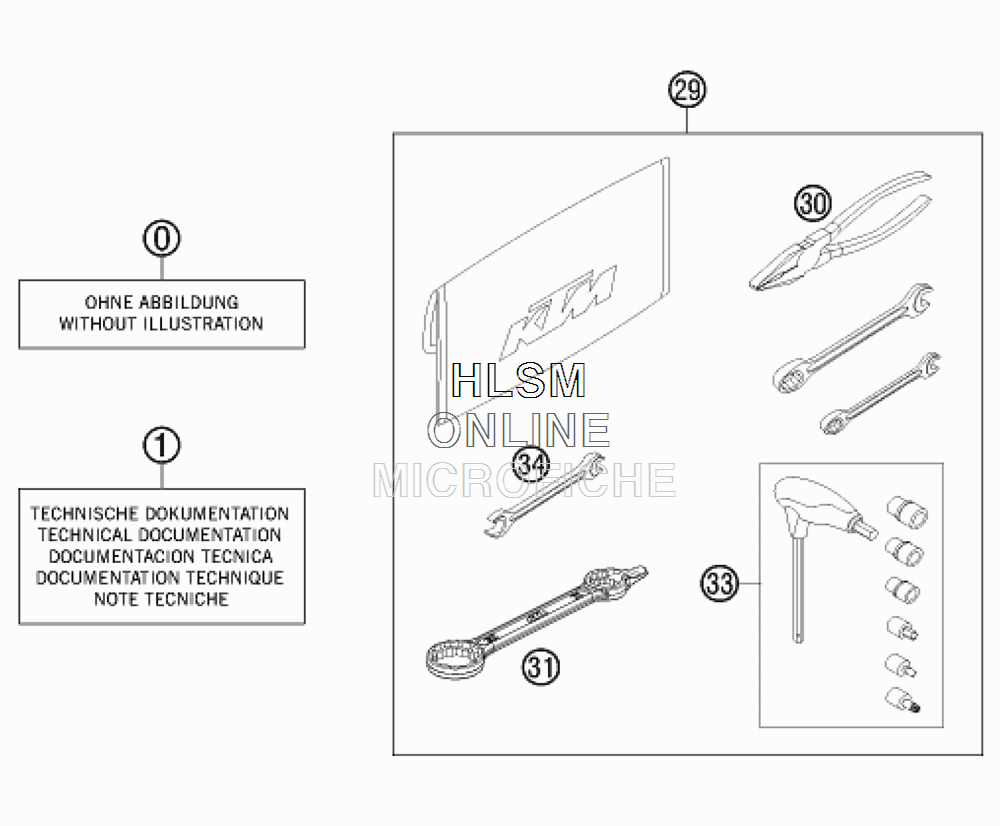 0

OHNE ABBILDUNG
WITHOUT ILLUSTRATION

1

TECHNISCHE DOKUMENTATION
TECHNICAL DOCUMENTATION
DOCUMENTACION TECNICA
DOCUMENTATION TECHNIQUE
NOTE TECNICHE

29

KTM

30

HLSM
ONLINE
MICROFICHE

34

33

31