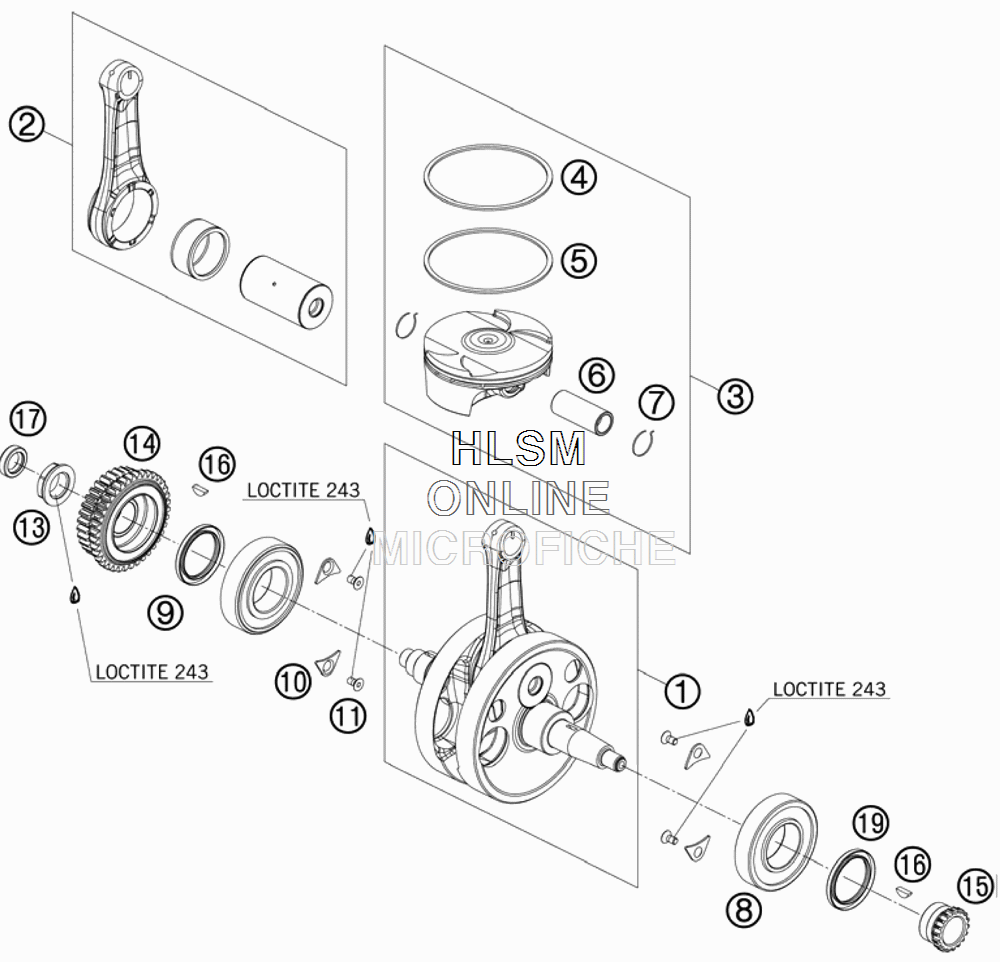 2
4
5
6
7
3
17
14
16
LOCTITE 243
HLSM
ONLINE
MICROFICHE
13
9
LOCTITE 243
10
11
1
LOCTITE 243
19
16
15
8