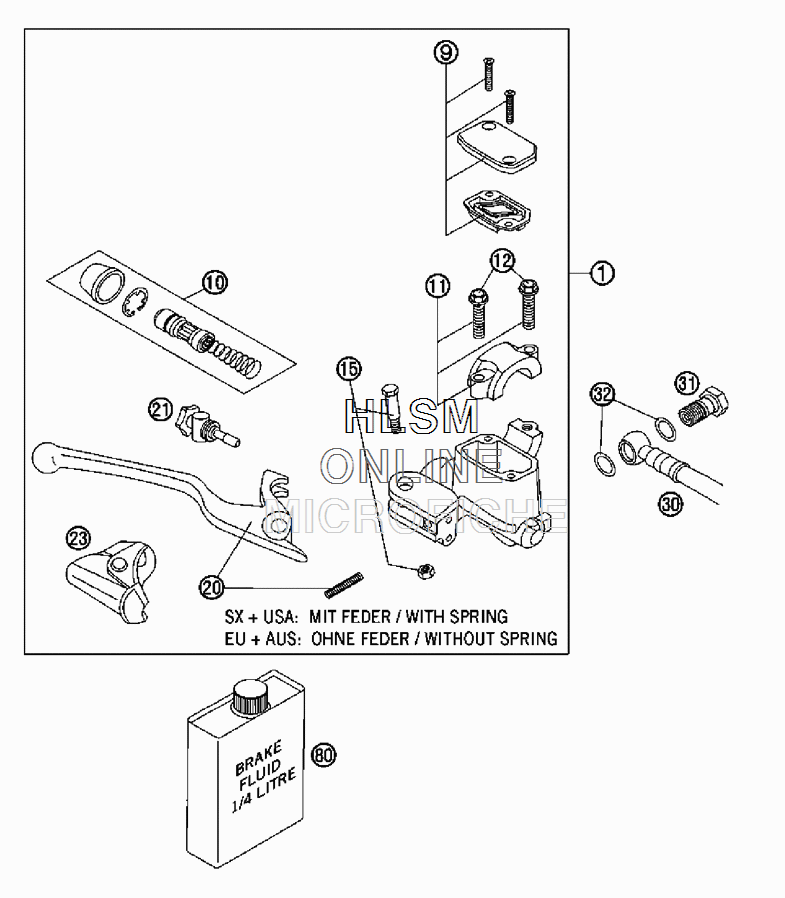 9

10

12

11

1

15

21

HLSM
ONLINE
MICROFICHE

32

31

30

23

20

SX + USA: MIT FEDER / WITH SPRING
EU + AUS: OHNE FEDER / WITHOUT SPRING

BRAKE
FLUID
1/4 LITRE

80