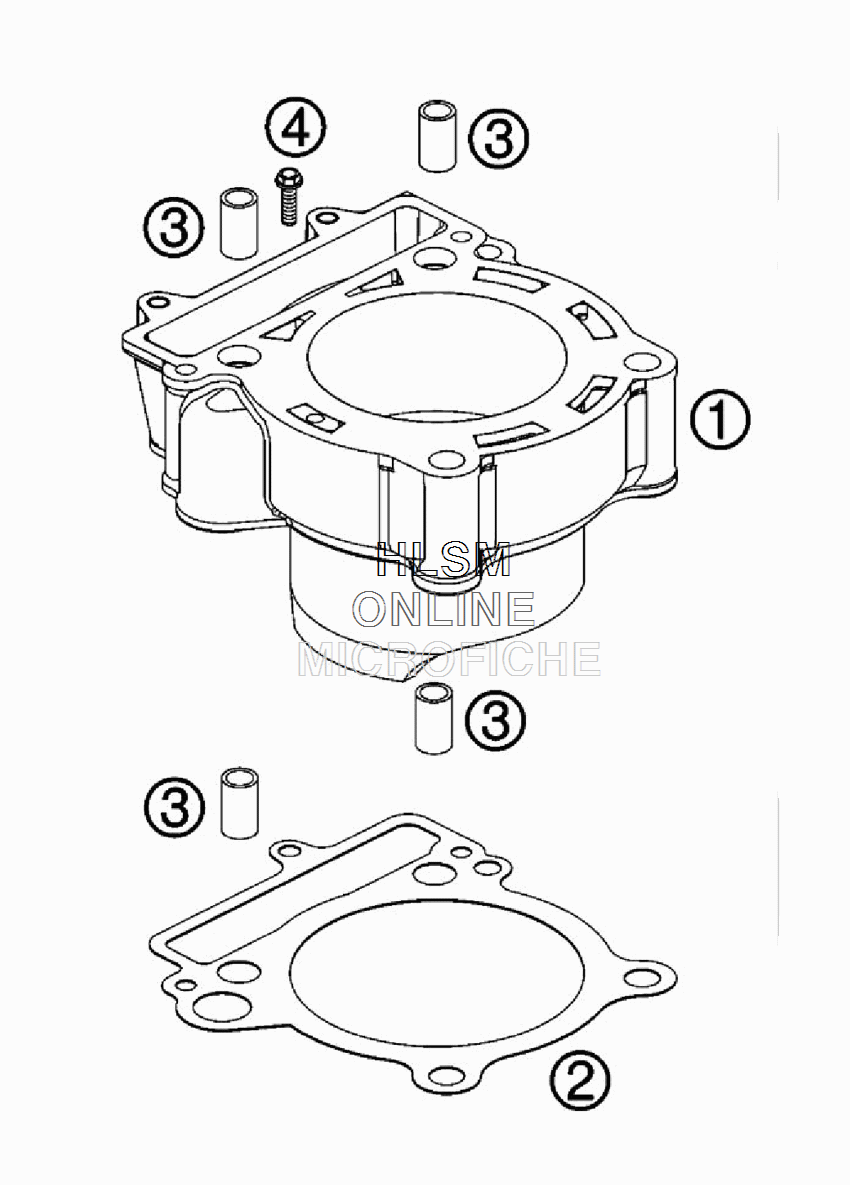 4
3
3
1
HLSM
ONLINE
MICROFICHE
3
3
2