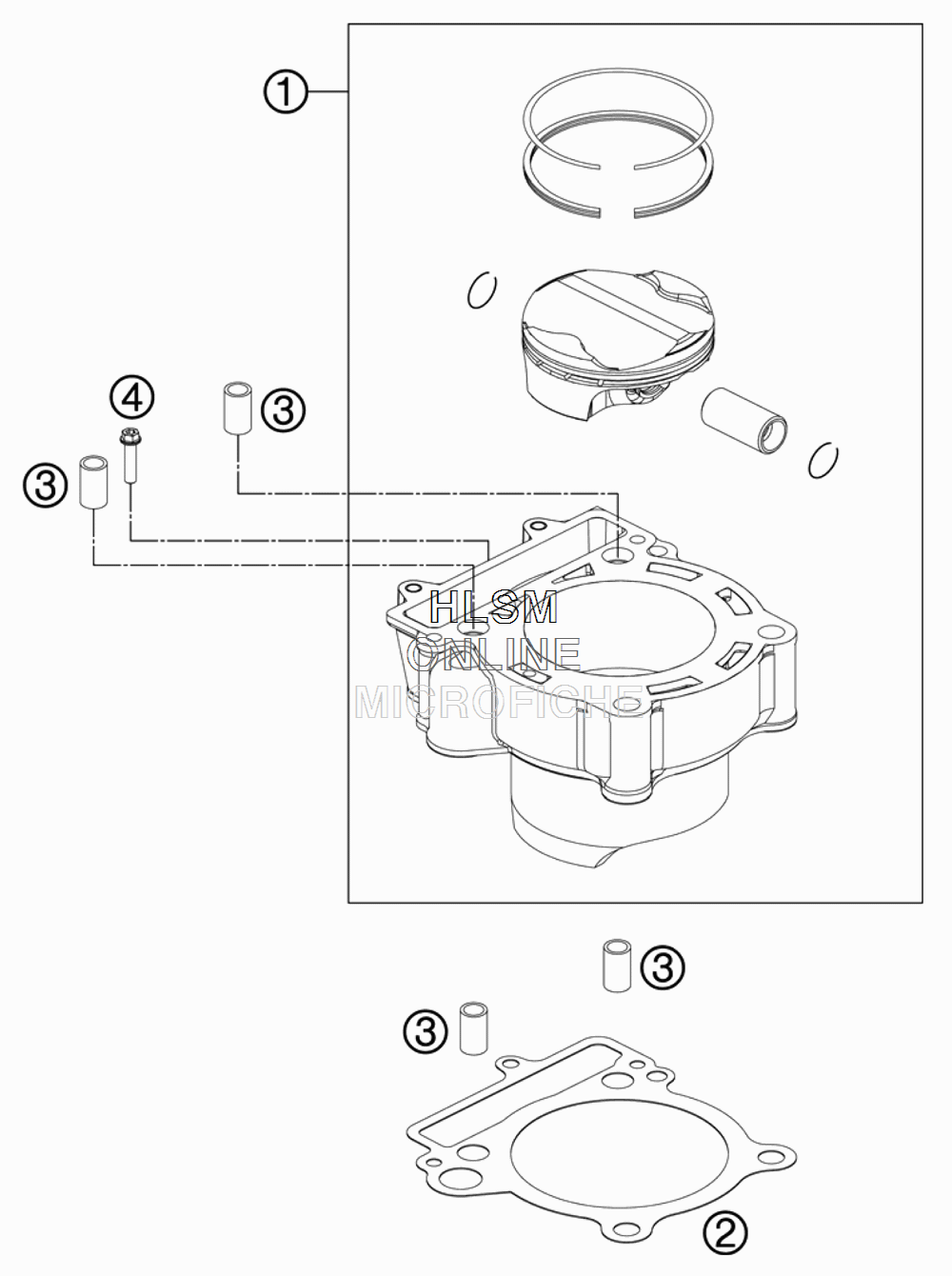 1
4
3
3
HLSM
ONLINE
MICROFICHE
3
3
2