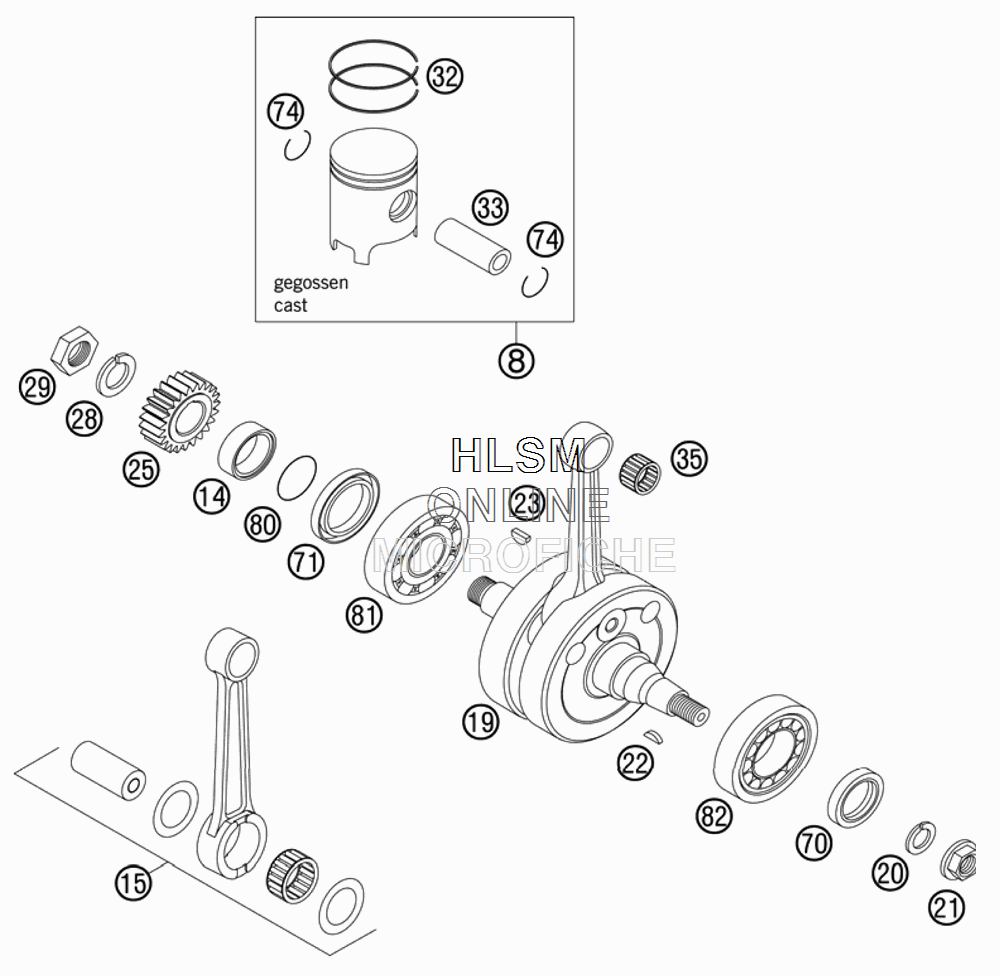 32
74
33
74
gegossen
cast
8
29
28
25
14
80
71
81
HLSM
ONLINE
MICROFICHE
23
35
19
22
82
70
20
21
15