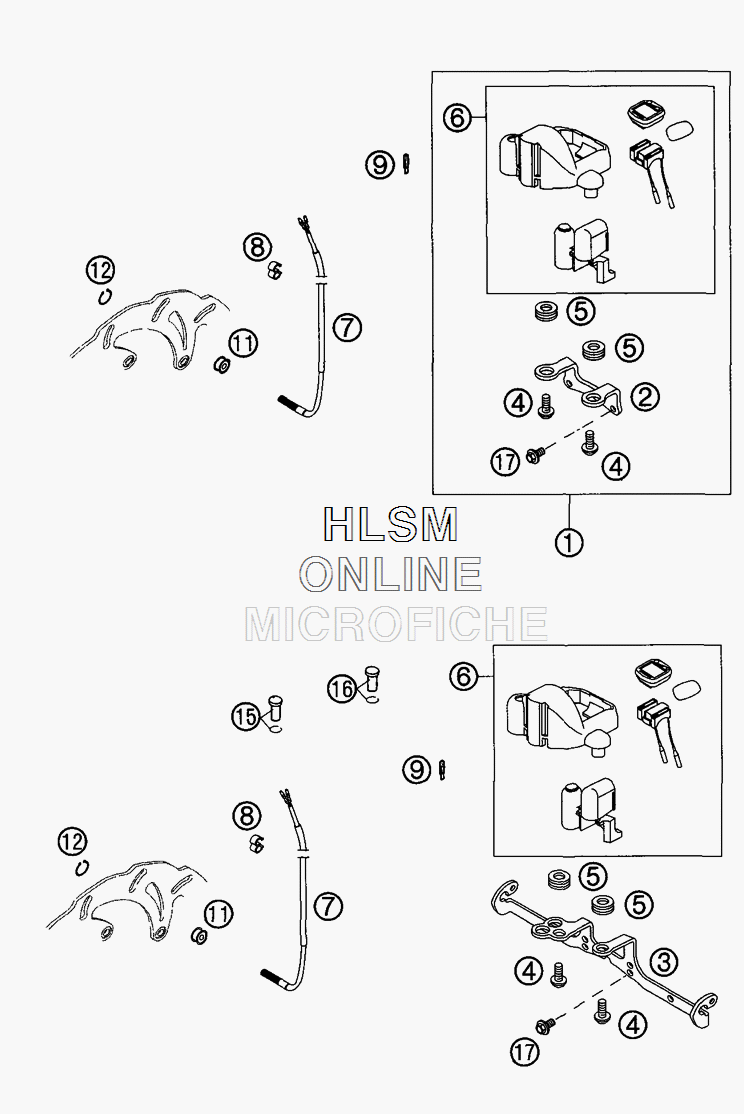 6
9
8
12
7
11
5
5
4
2
17
4
1
HLSM
ONLINE
MICROFICHE
6
16
15
9
8
12
7
11
5
5
4
3
4
17