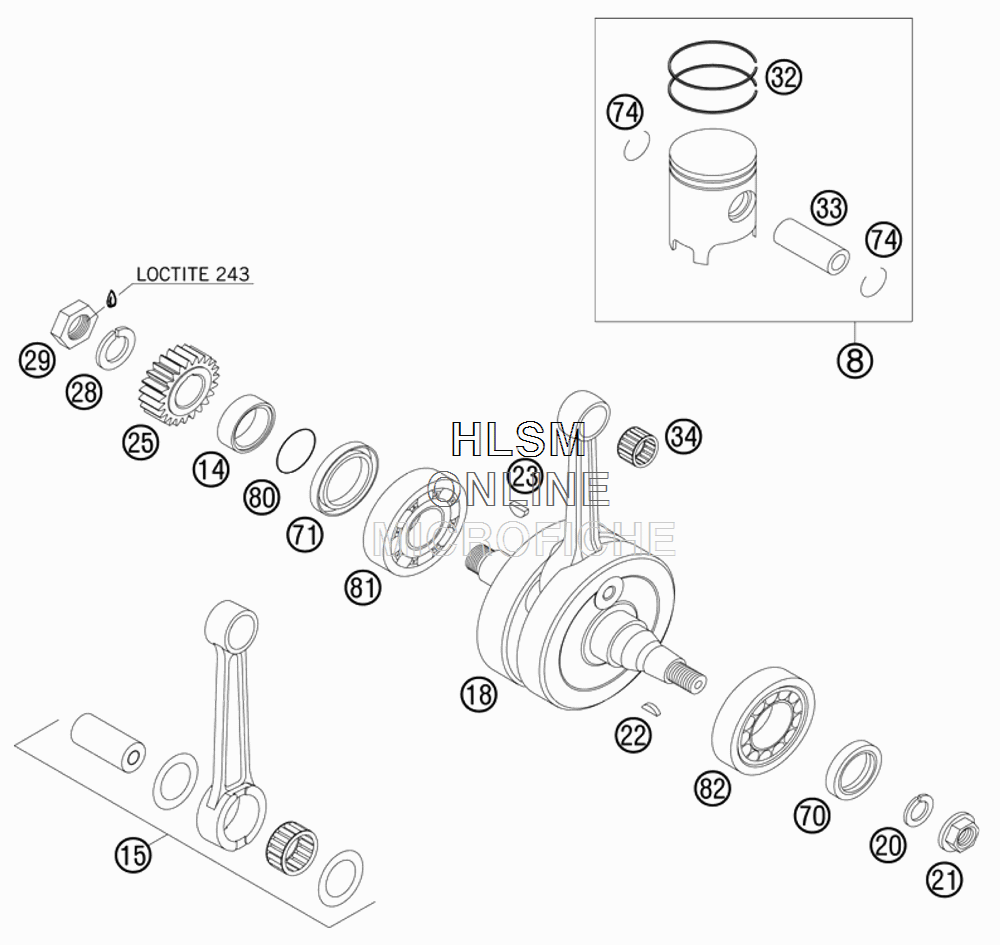 32
74
33
74
8
LOCTITE 243
29
28
25
14
80
71
81
HLSM
ONLINE
MICROFICHE
23
34
18
22
82
70
20
21
15