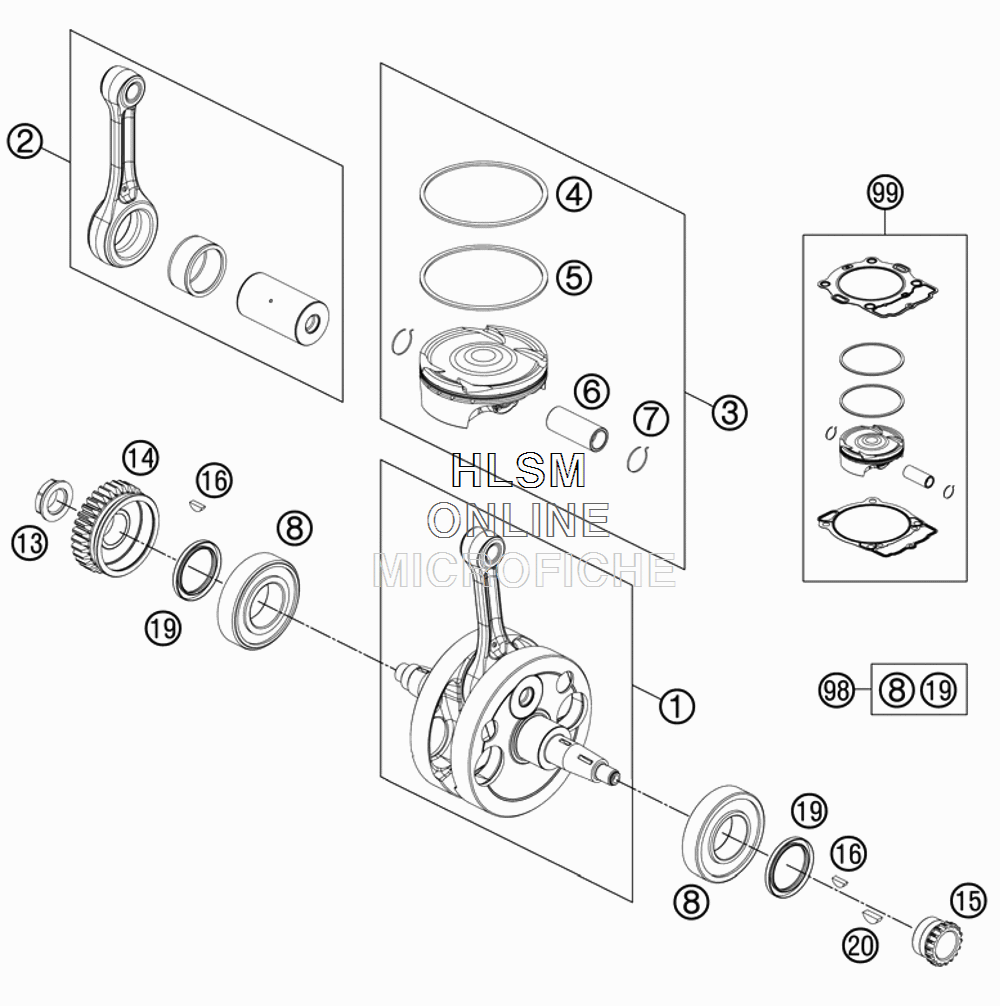 2

4

5

99

6

7

3

14

16

HLSM
ONLINE
MICROFICHE

13

8

19

1

98 8 19

19

16

8

15

20