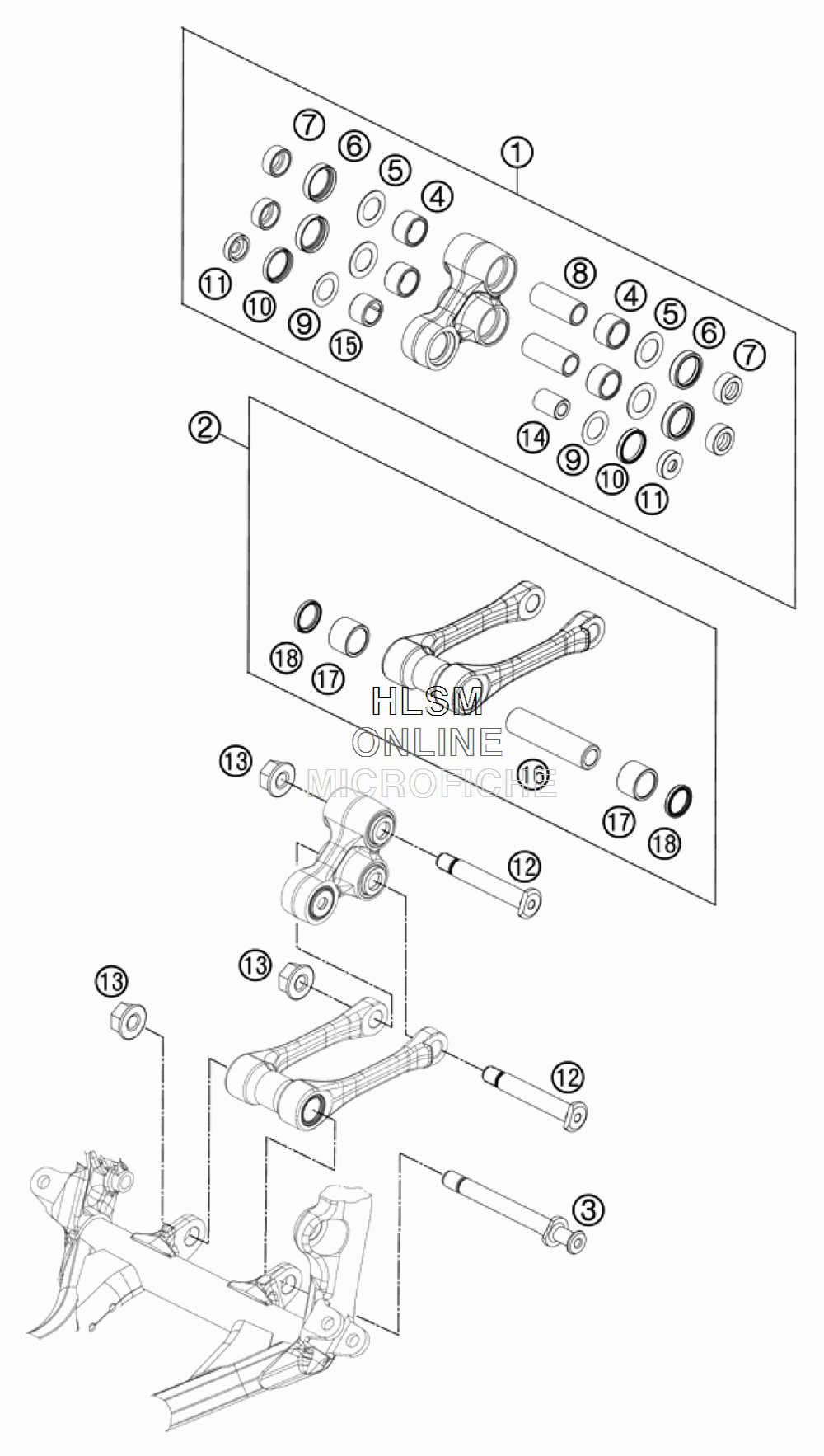 7
6
5
4
1
11
10
9
15
8
4
5
6
7
14
9
10
11
2
18
17
HLSM
ONLINE
MICROFICHE
16
17
18
13
12
13
13
12
3