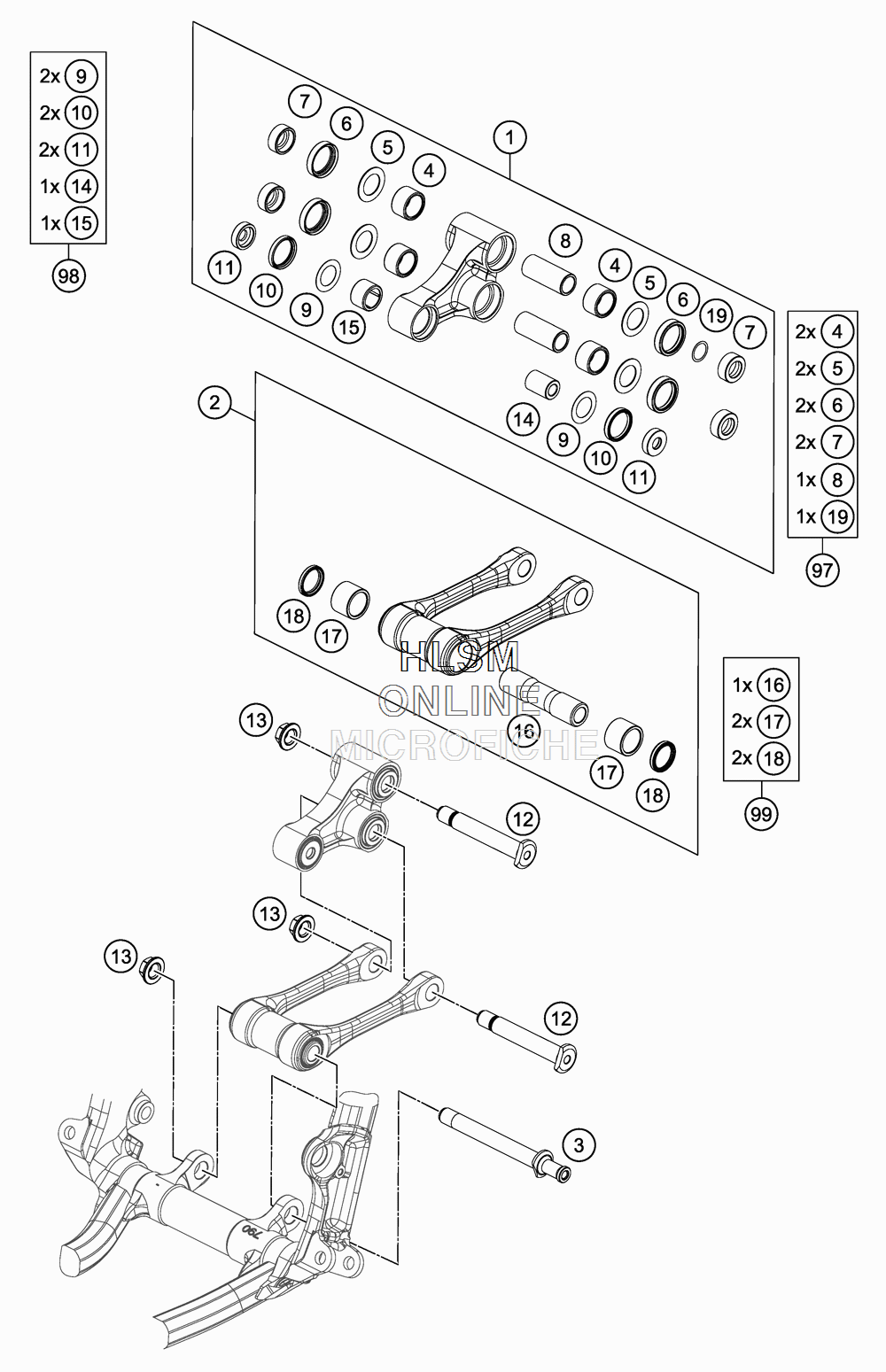 2x 9
2x 10
2x 11
1x 14
1x 15
98

7
6
5
4
1
11
10
9
15
8
4
5
6
19
7
14
9
10
11

2x 4
2x 5
2x 6
2x 7
1x 8
1x 19
97

2
18
17
HLSM
ONLINE
MICROFICHE
16
17
18

1x 16
2x 17
2x 18
99

13
12
13
13
12
3
790