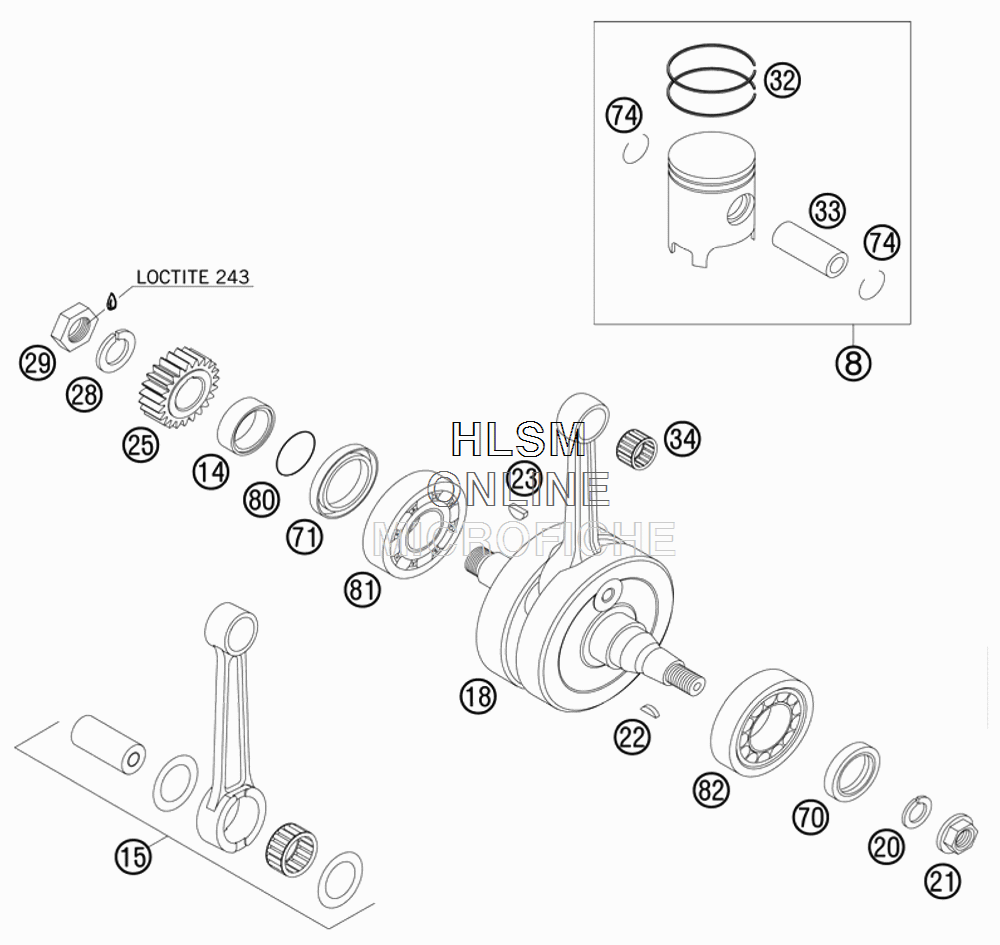 32
74
33
74
8
LOCTITE 243
29
28
25
14
80
71
81
HLSM
ONLINE
MICROFICHE
23
34
18
22
82
70
20
21
15